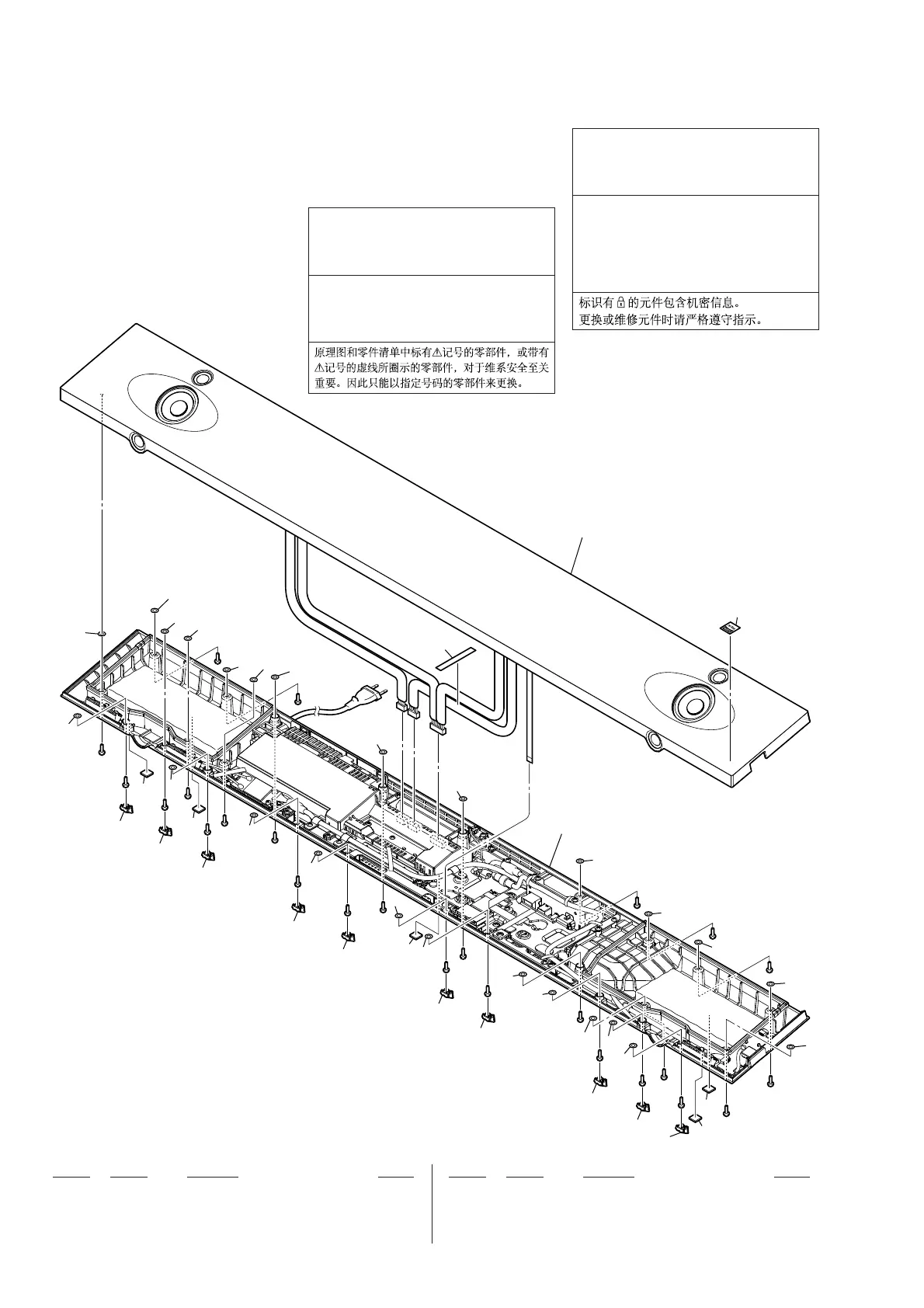 原理图和零件清单中标有⚠记号的零部件，或带有⚠记号的虚线所圈示的零部件，对于维系安全至关重要。因此只能以指定号码的零部件来更换。

标识有🔒的元件包含机密信息。
更换或维修元件时请严格遵守指示。