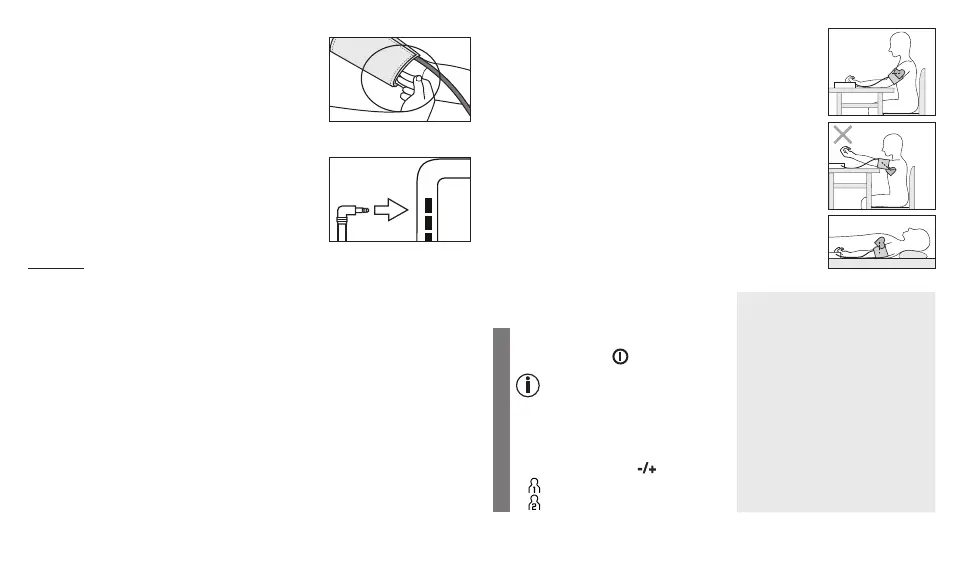 -/+