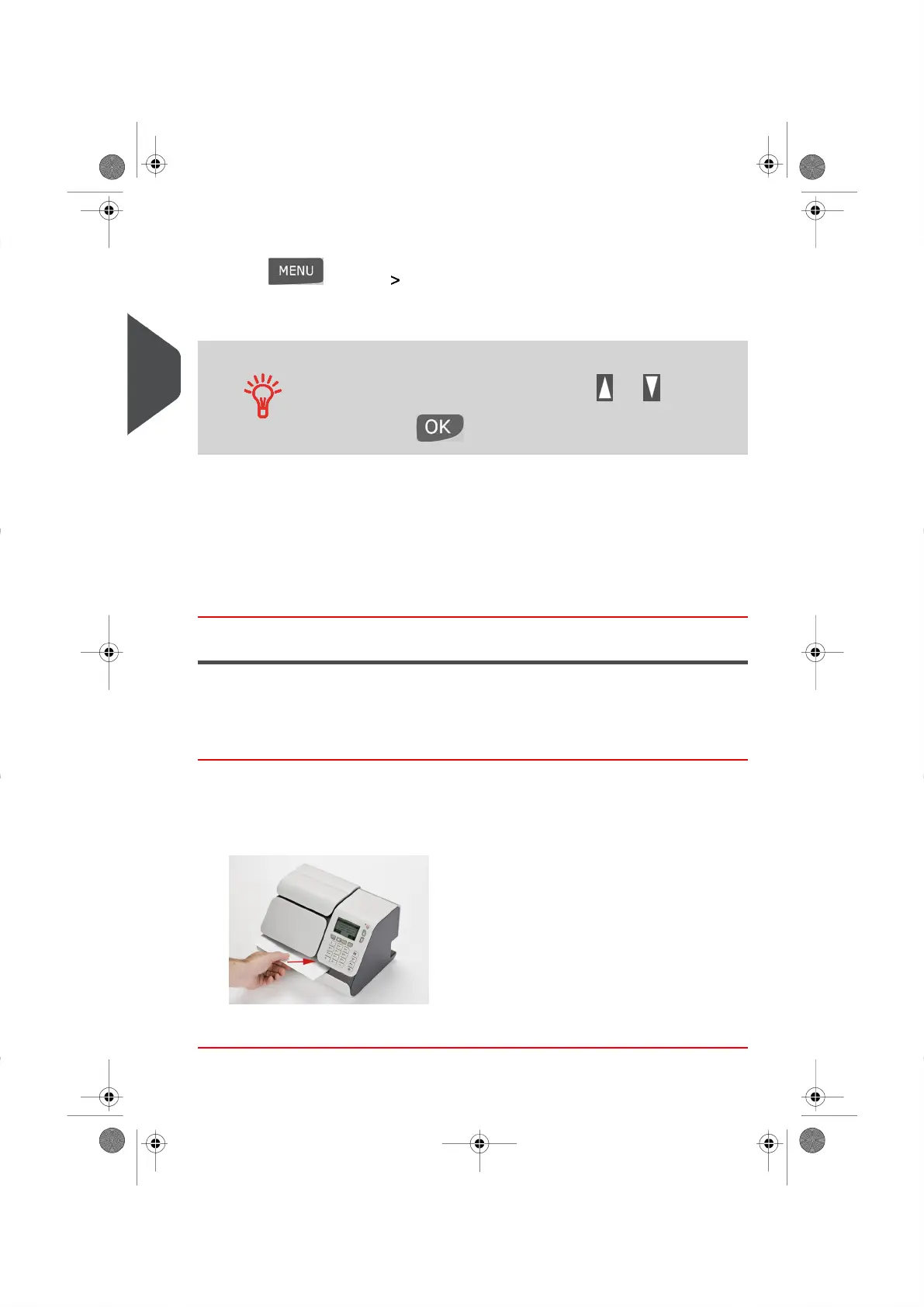 MENU >

OK