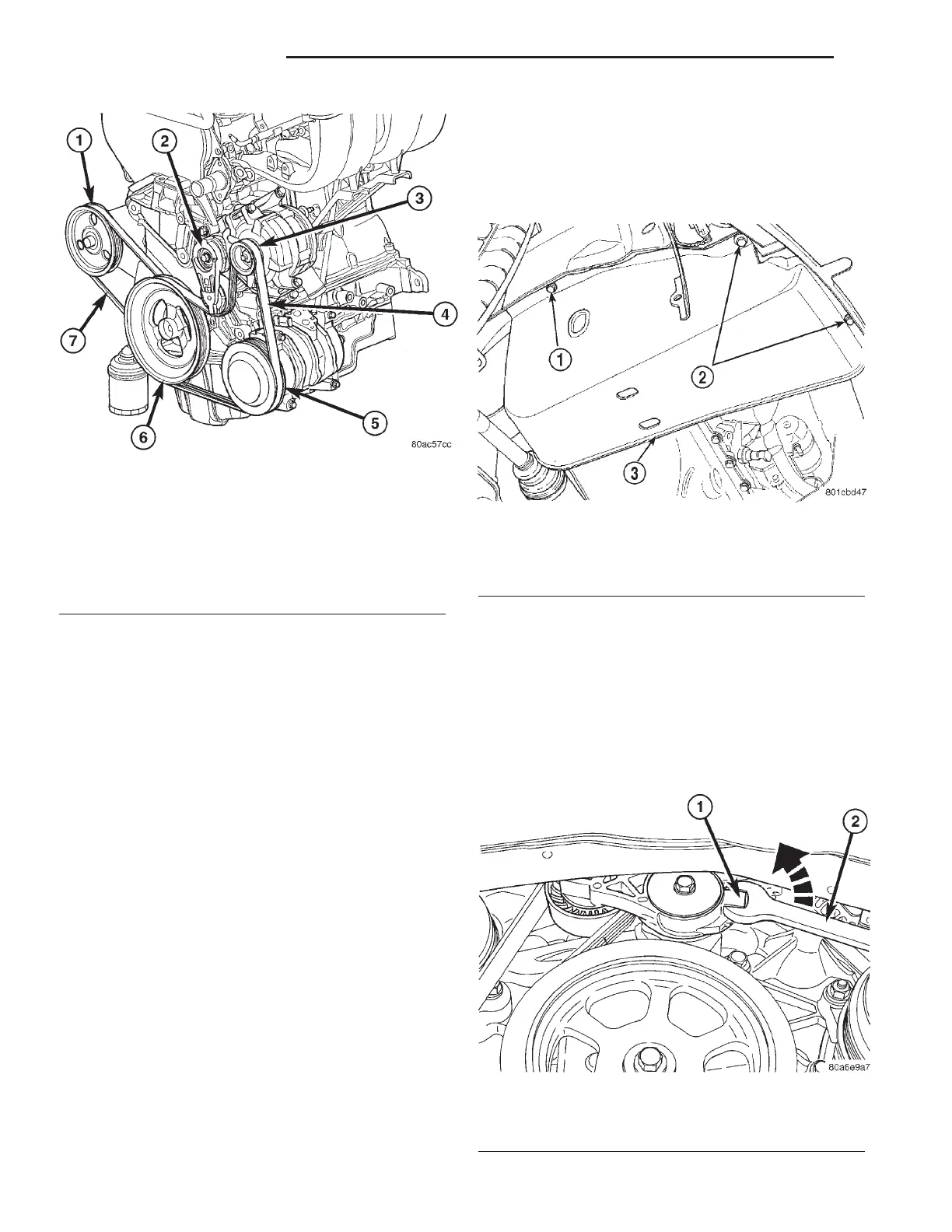 1
2
3
4
5
6
7
80ac57cc

1
2
3
801cbd47

1
2
80a6e9a7