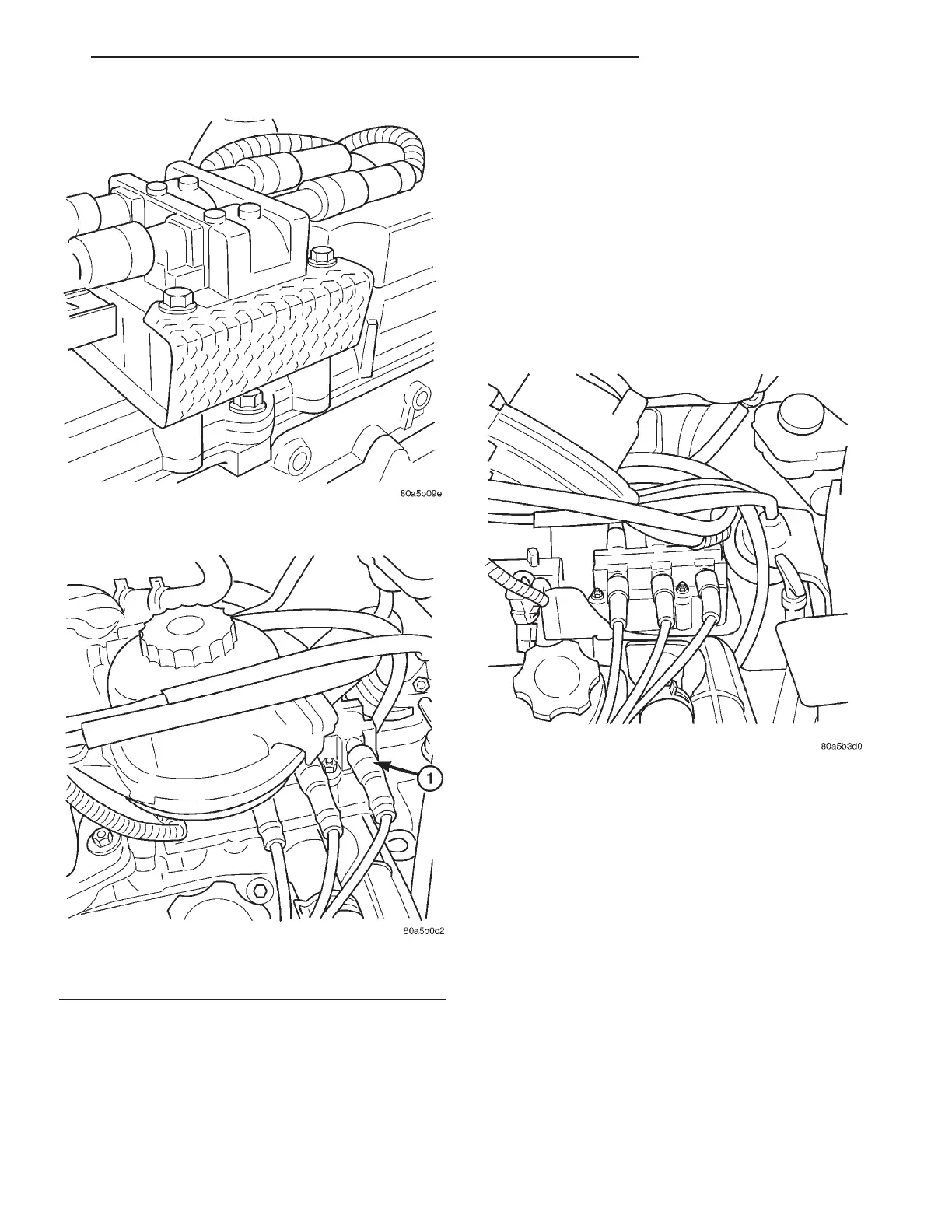 80a5b09e

1

80a5b0c2

80a5b3d0