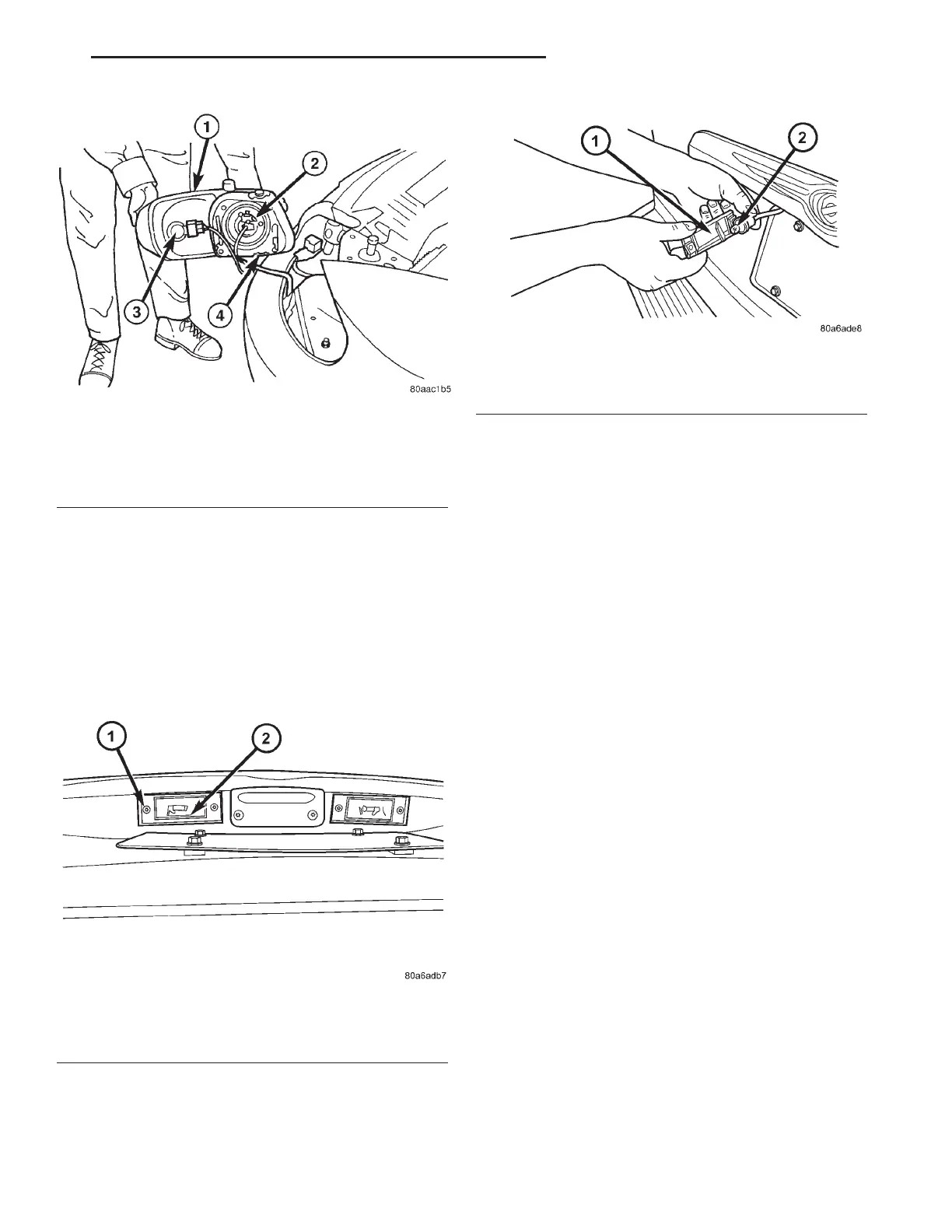 1
2
3
4
80aac1b5

1
2
80a6adb7

1
2
80a6ade8