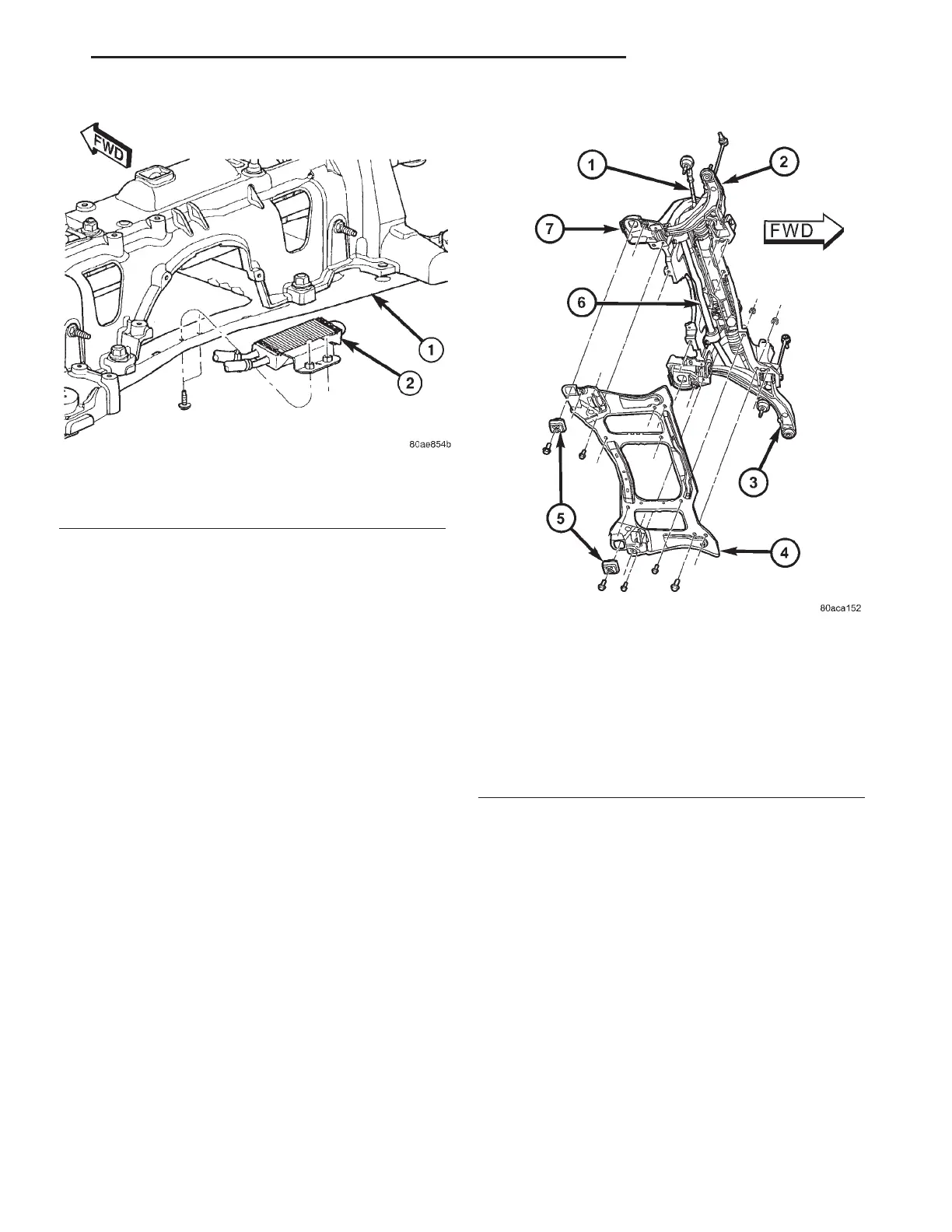 FWD

1

2

80ae854b

1

2

7

FWD

6

3

5

4

80aca152