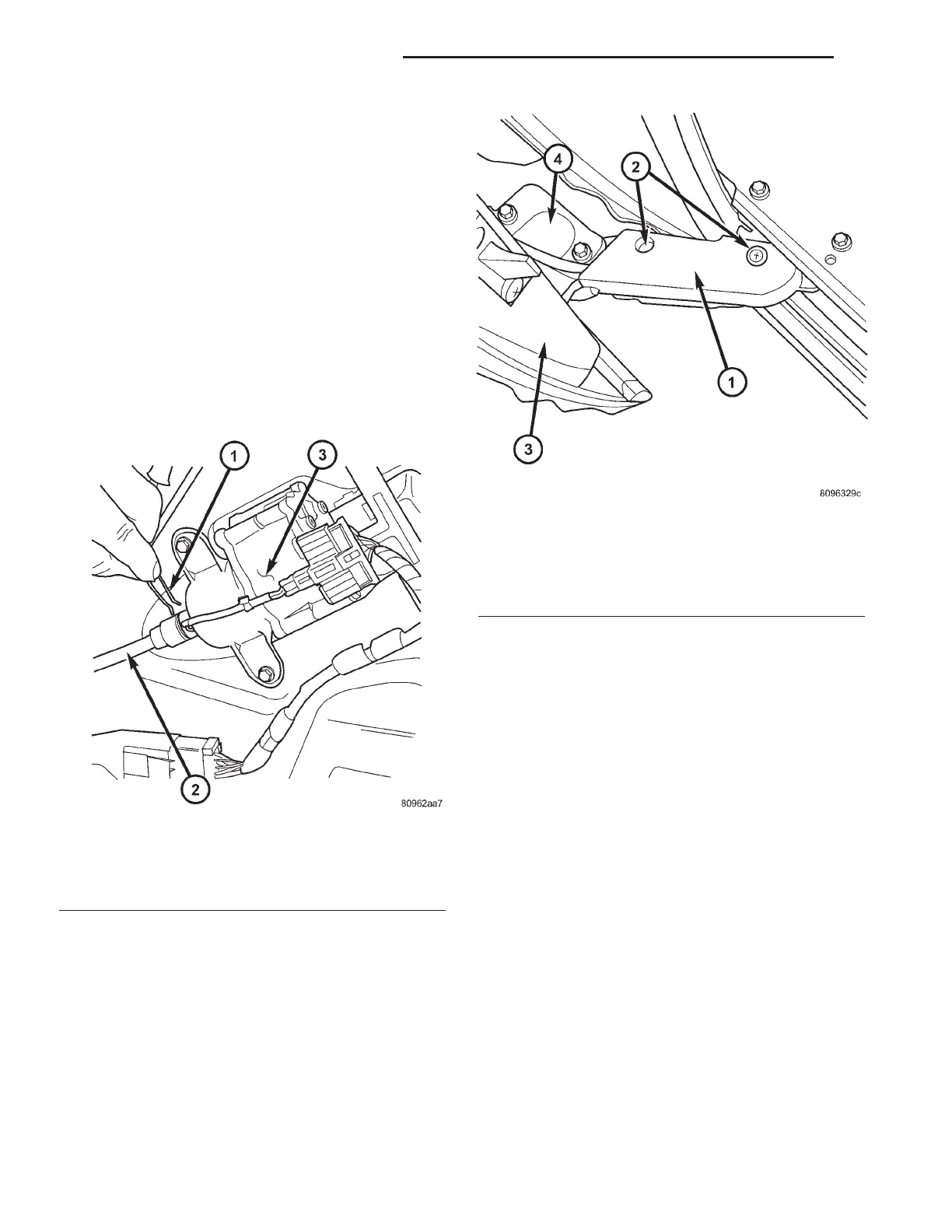 1

3

2

80962aa7

4

2

1

3

8096329c