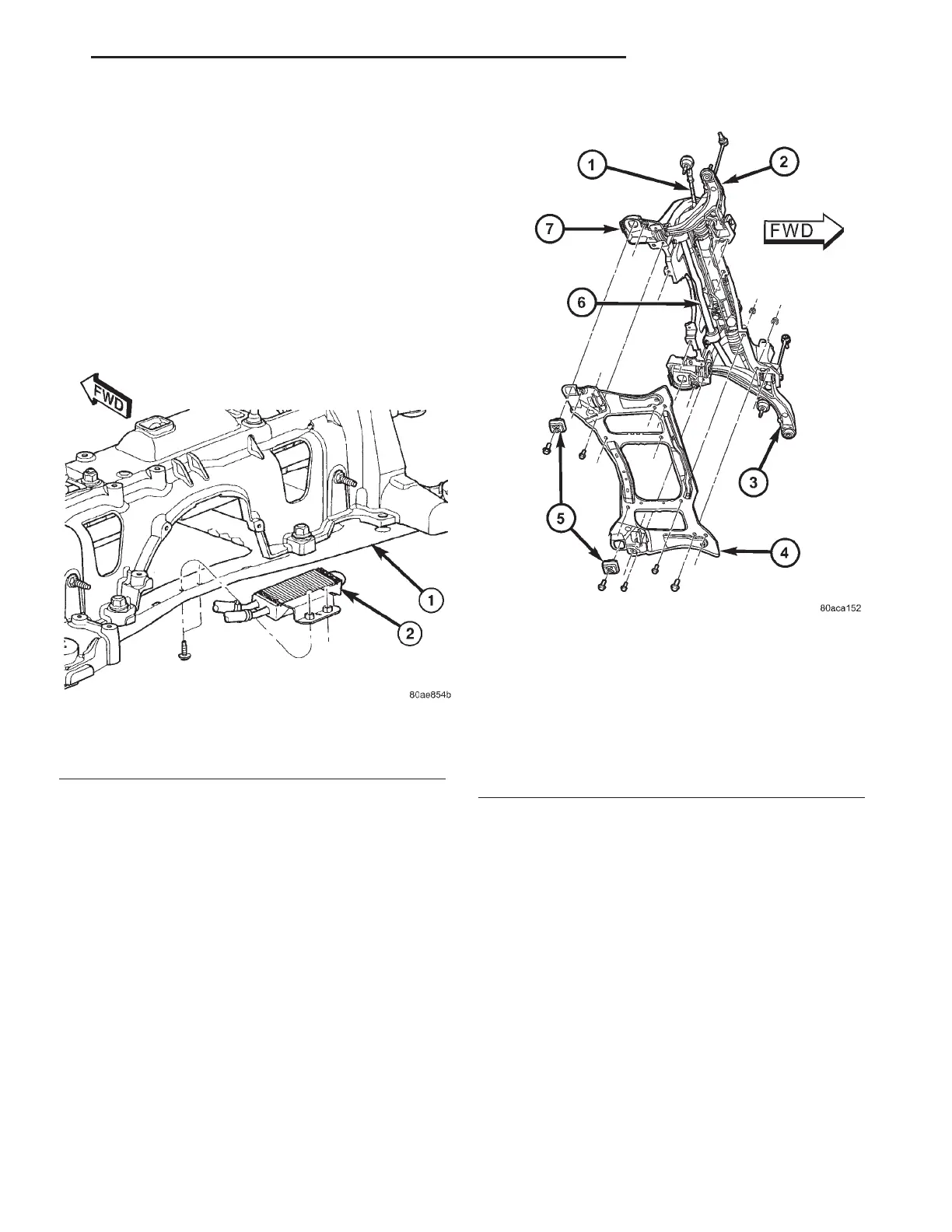 FWD

1

2

80ae854b

1

2

7

FWD

6

3

5

4

80aca152