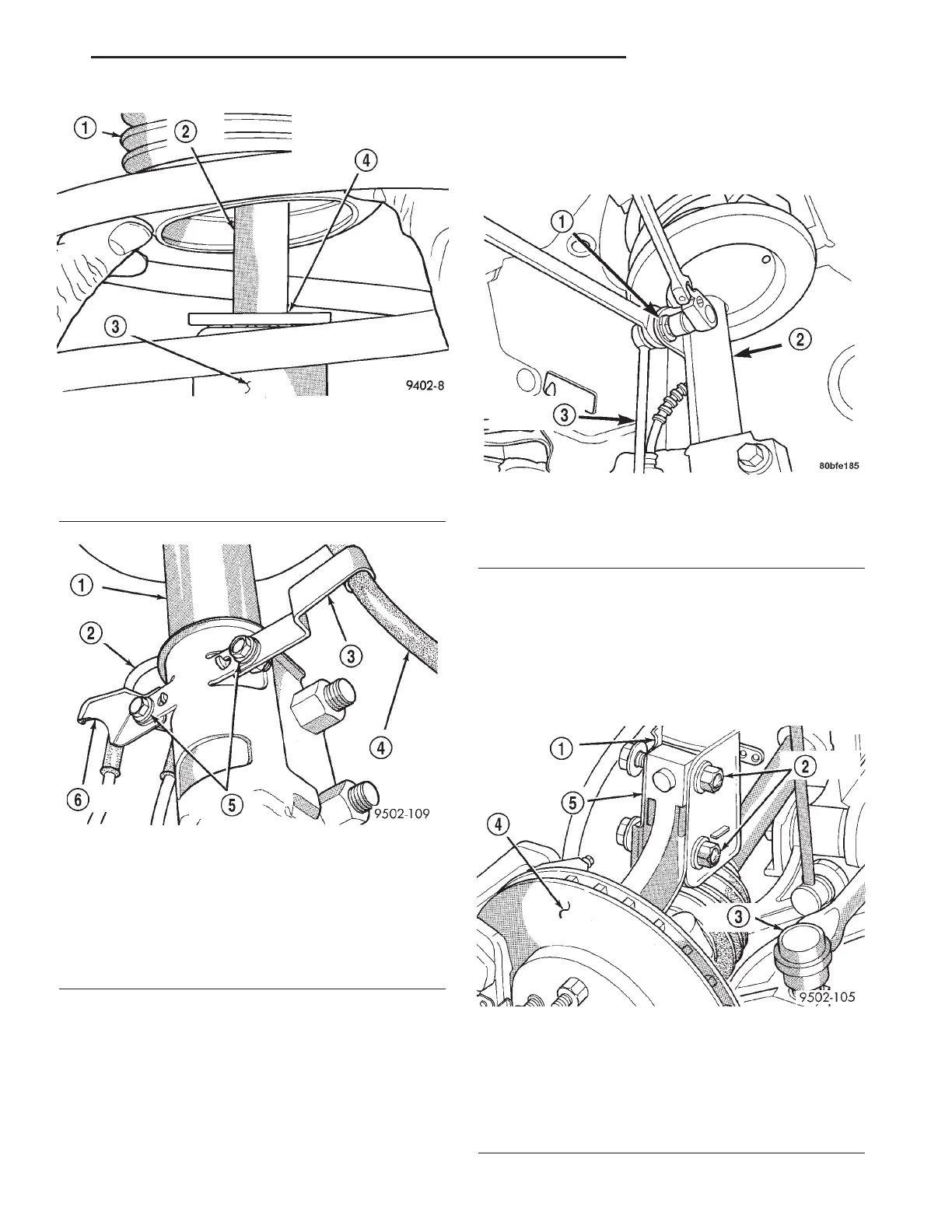 1
2
4
3
9402-8

1
2
3
80bfe185

1
2
3
4
6
5
9502-109

1
2
5
4
3
9502-105