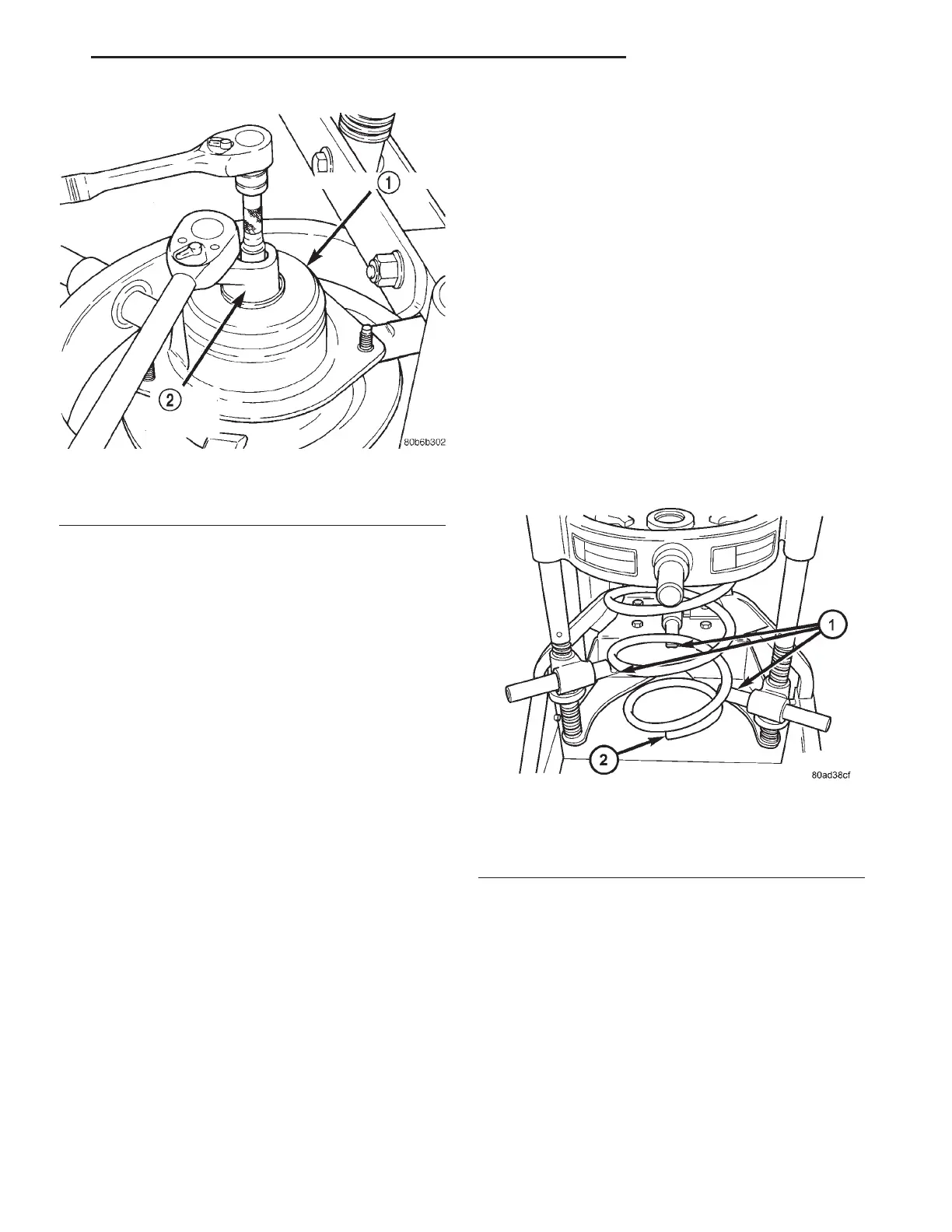 1
2
80b6b302

1
2
80ad38cf