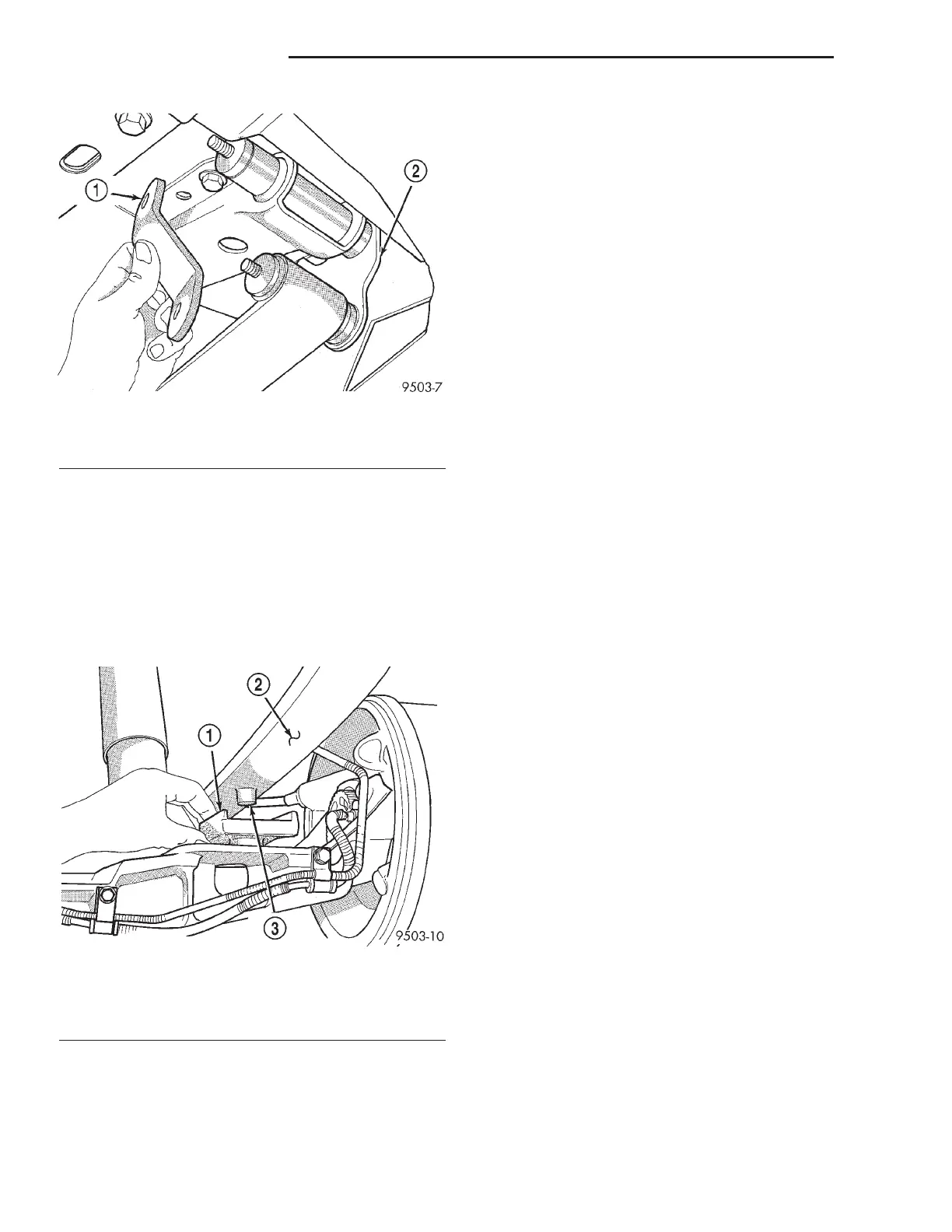 1

2

9503-7

2

1

3

9503-10