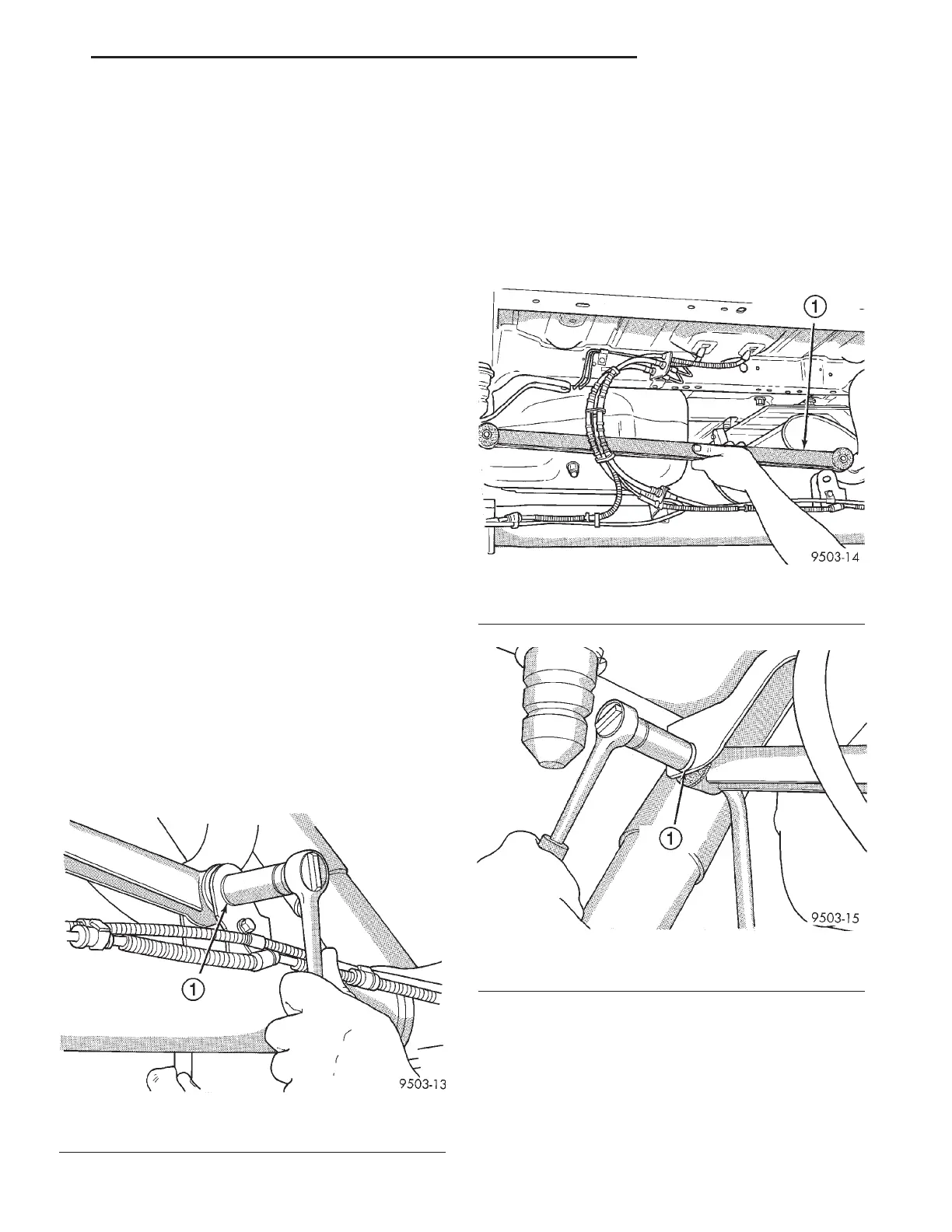 1

9503-14

1

9503-15

1

9503-13