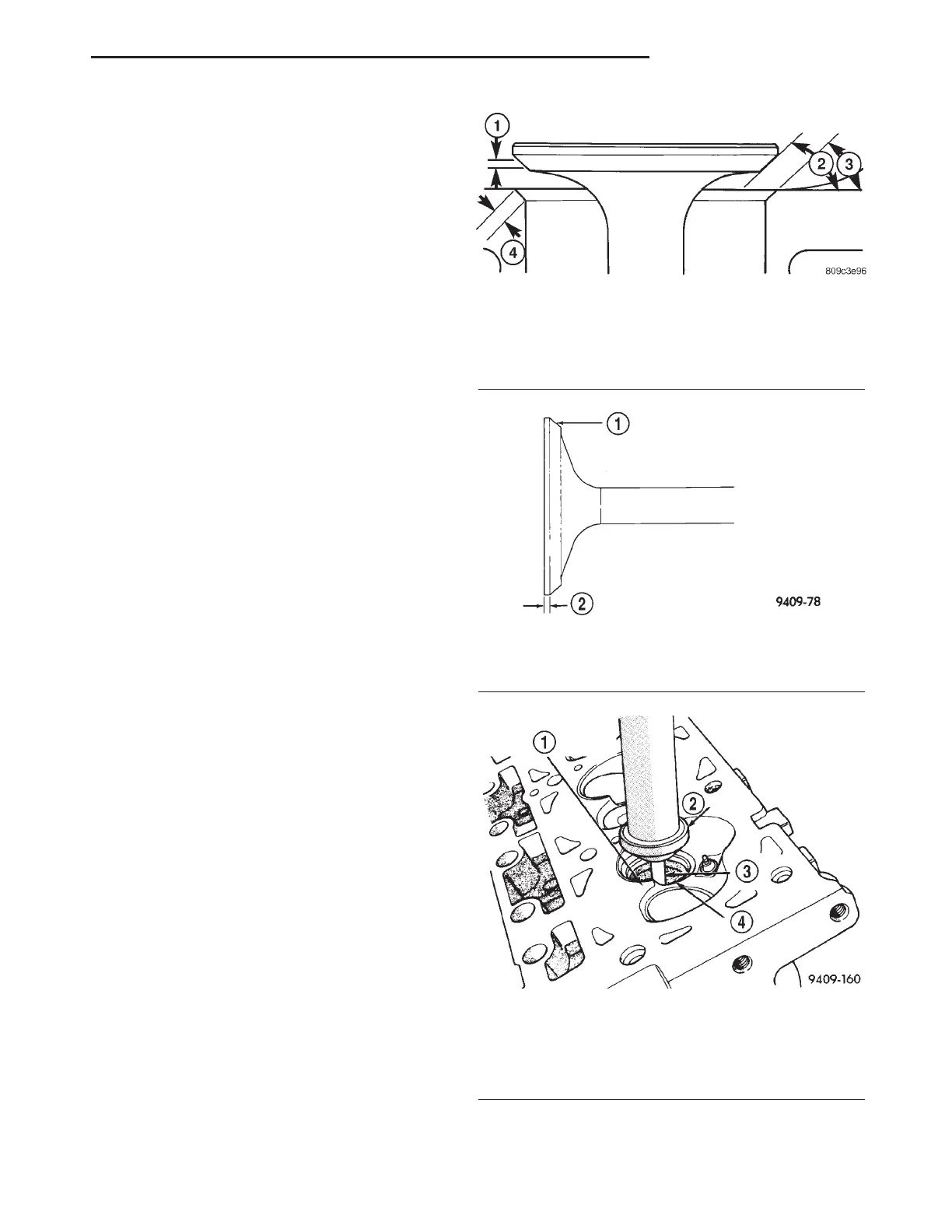 1
2
3
4
809c3e96

1
2
9409-78

1
2
3
4
9409-160