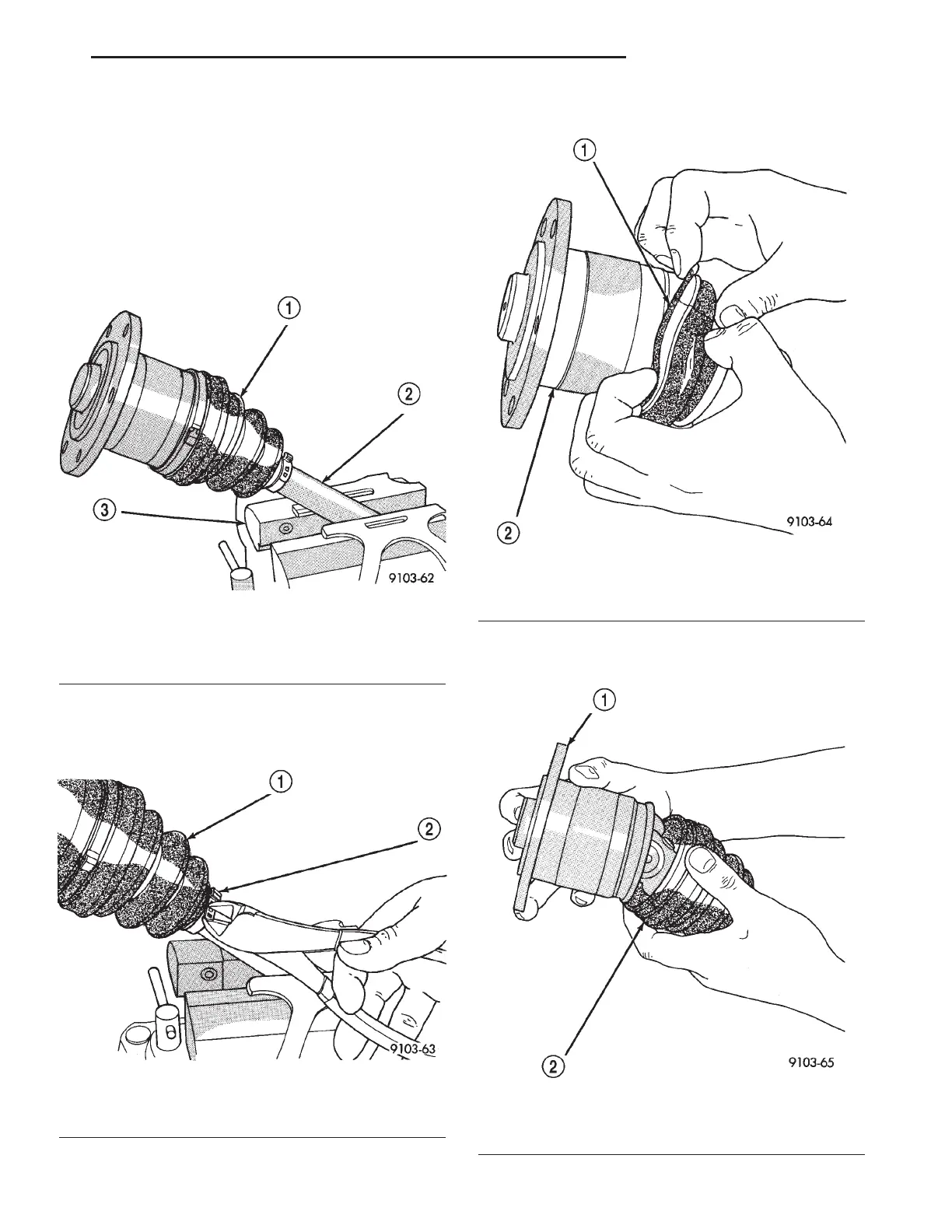 1
2
3
9103-62

1
2
9103-63

1
2
9103-64

1
2
9103-65