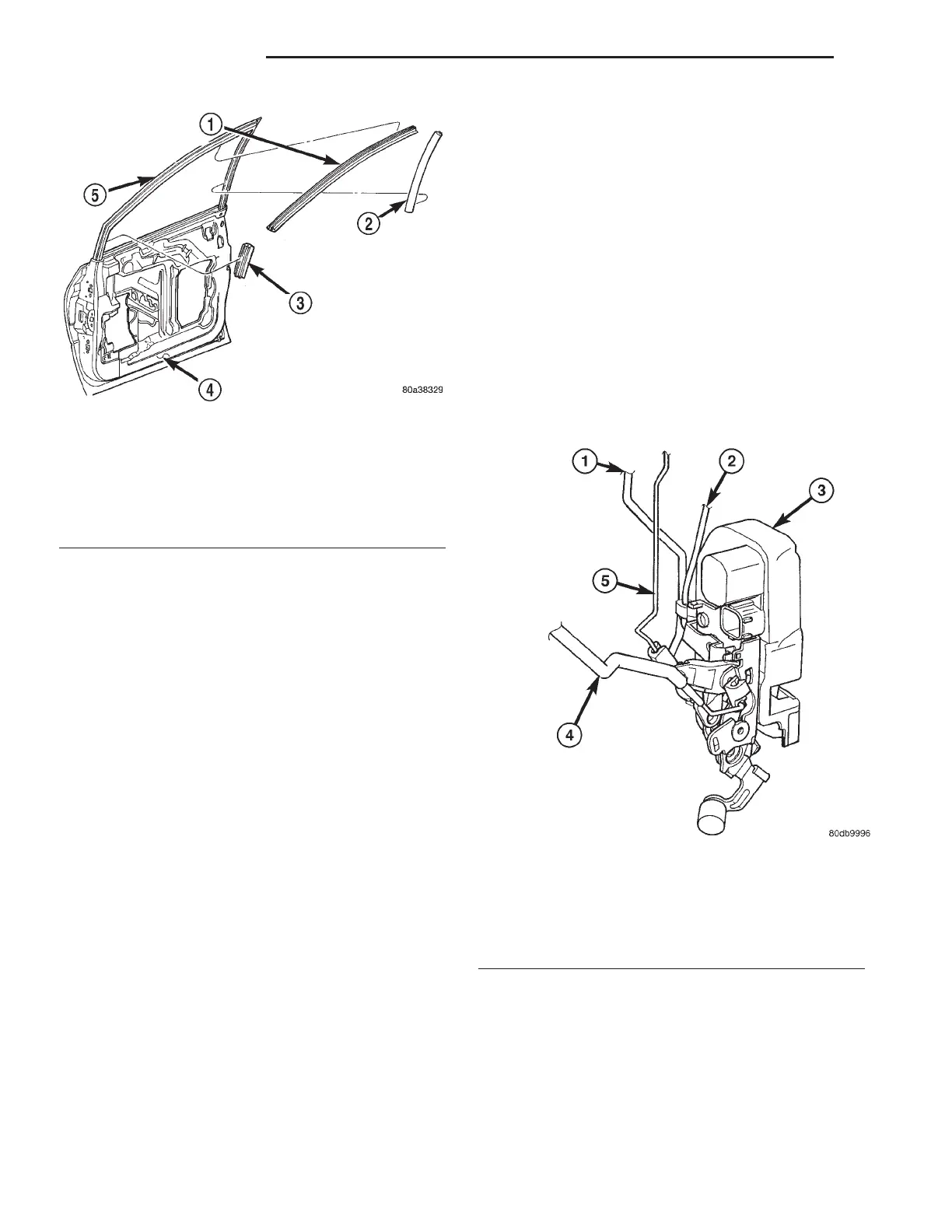 1
5
2
3
4
80a38329

1
2
3
5
4
80db9996