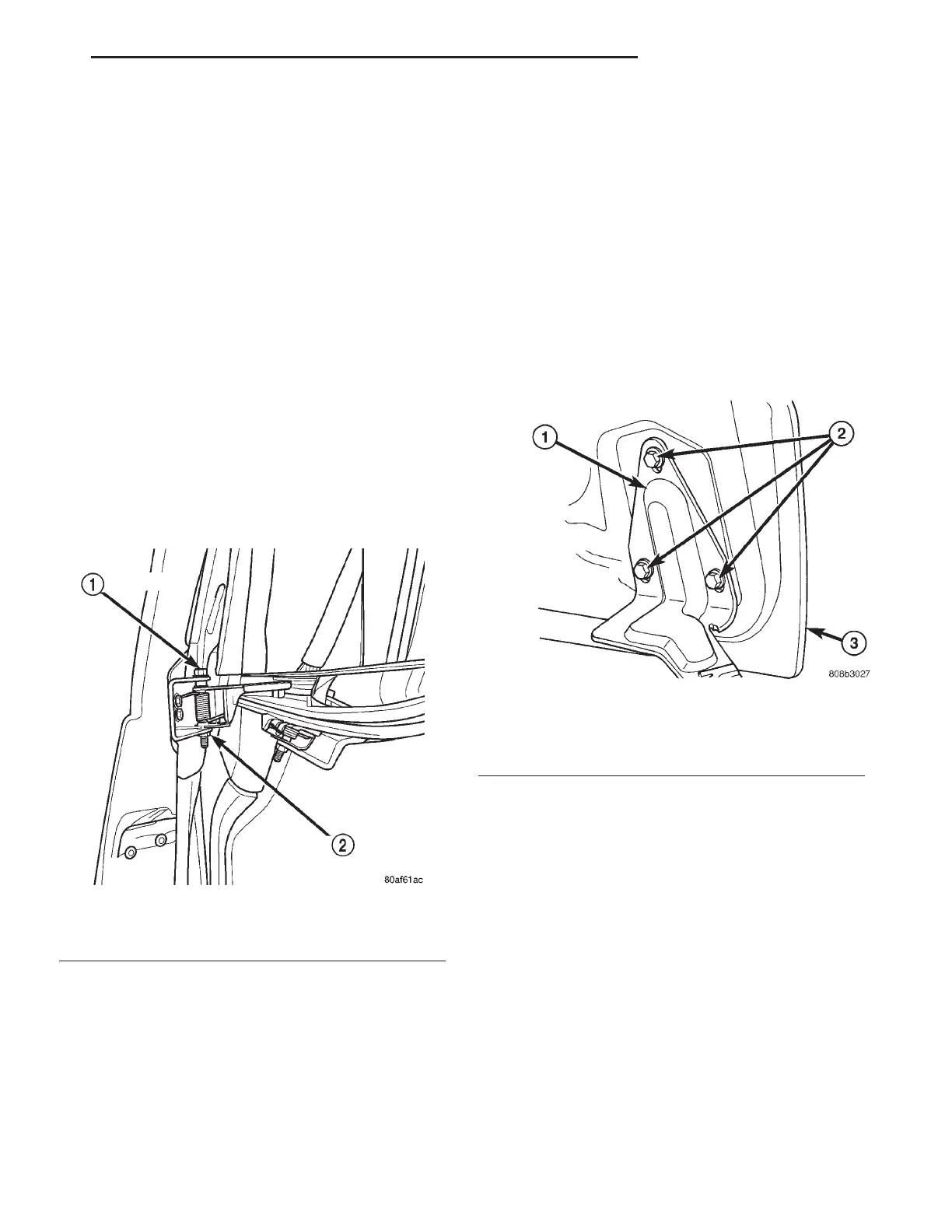 1

2

80af61ac

1

2

3

808b3027