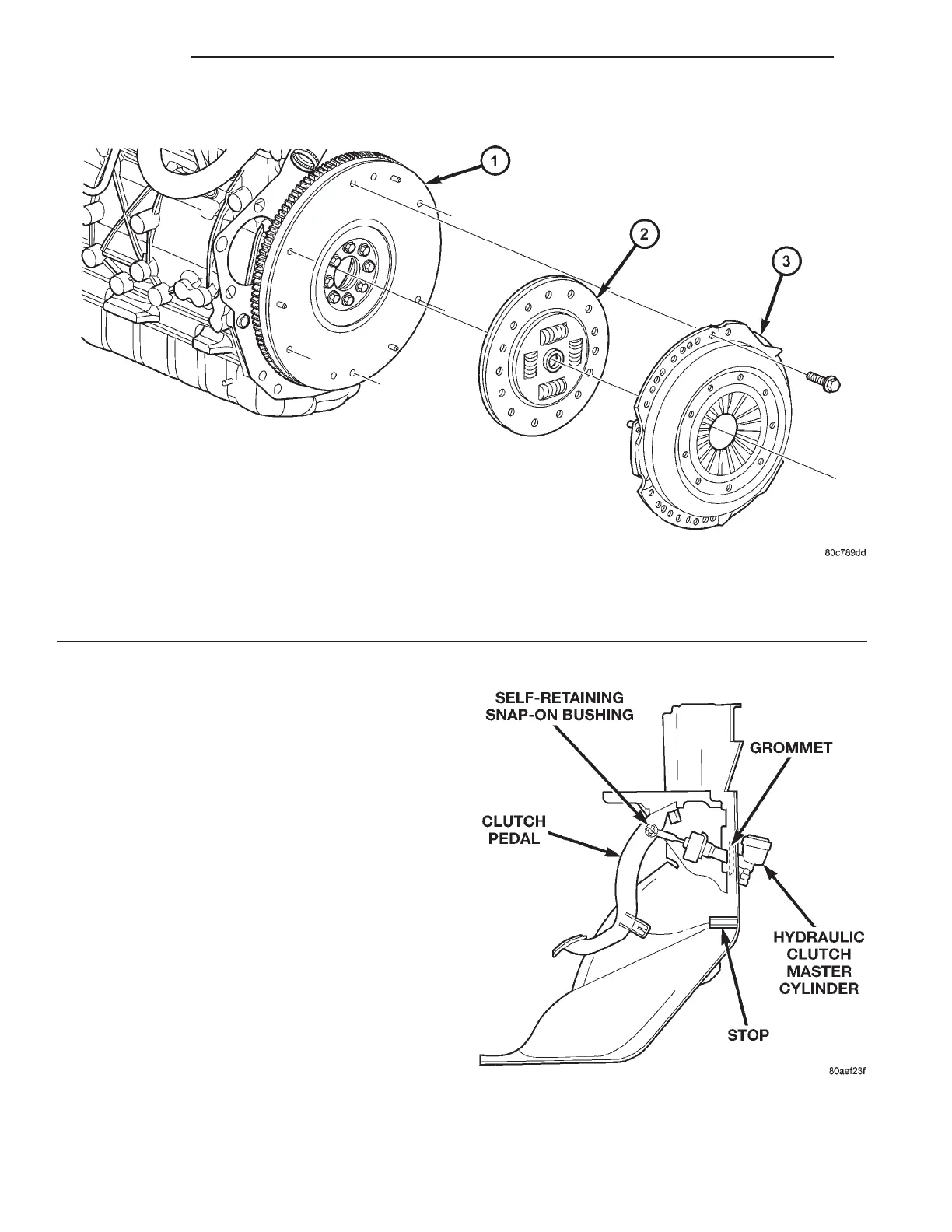 1

2

3

80c789dd

SELF-RETAINING SNAP-ON BUSHING

GROMMET

CLUTCH PEDAL

HYDRAULIC CLUTCH MASTER CYLINDER

STOP

80aef23f