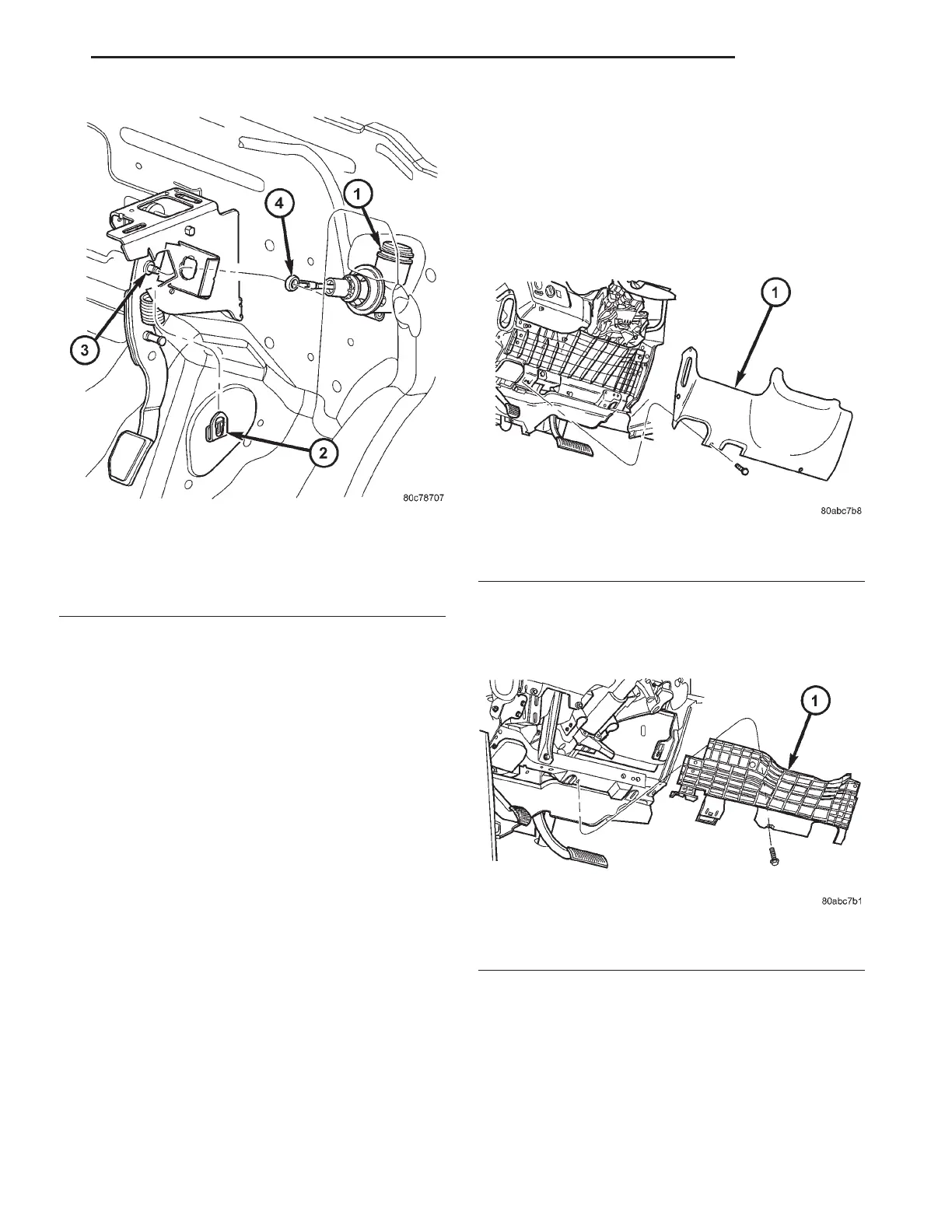 4

1

3

2

80c78707

1

80abc7b8

1

80abc7b1