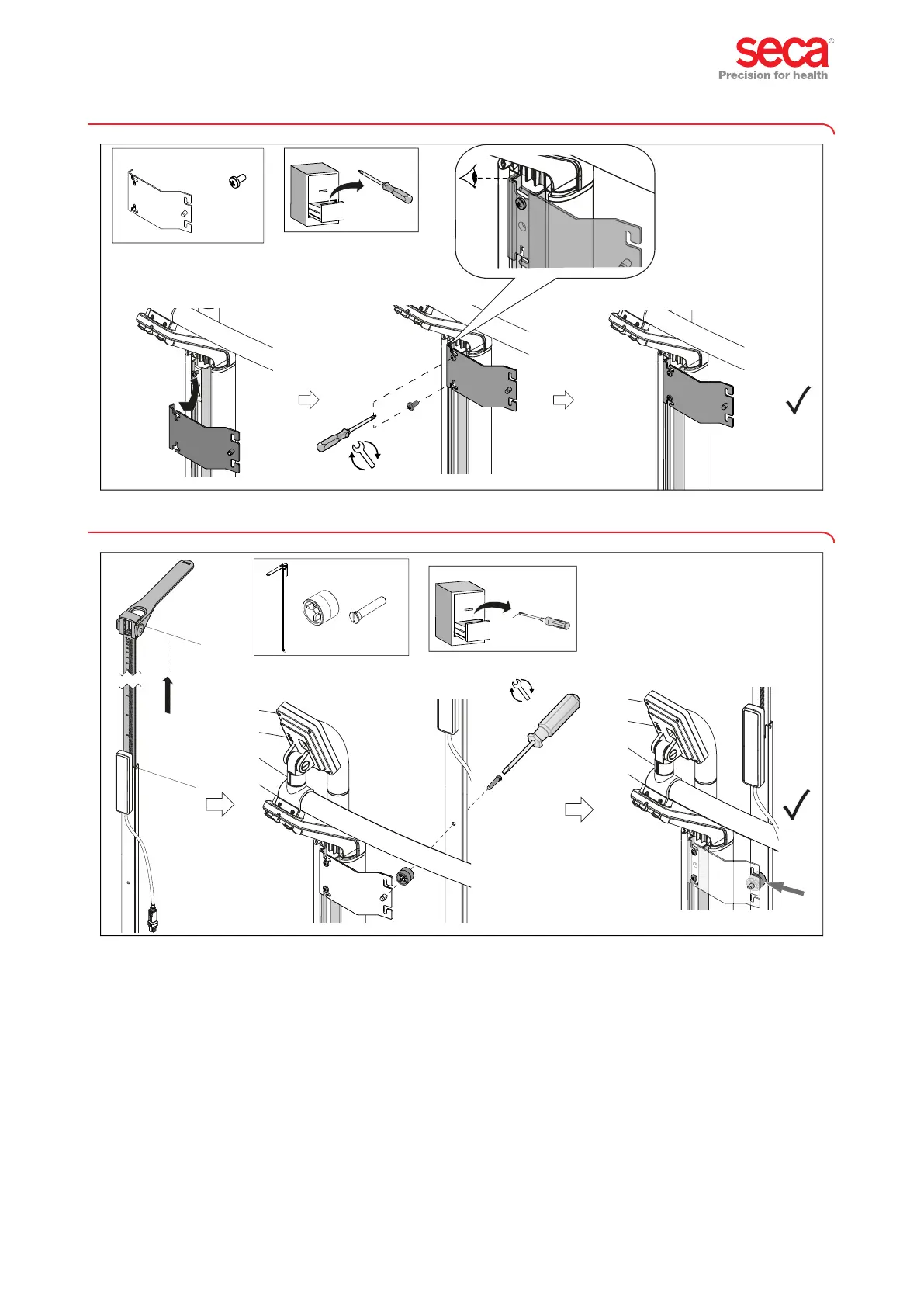 seca®
Precision for health