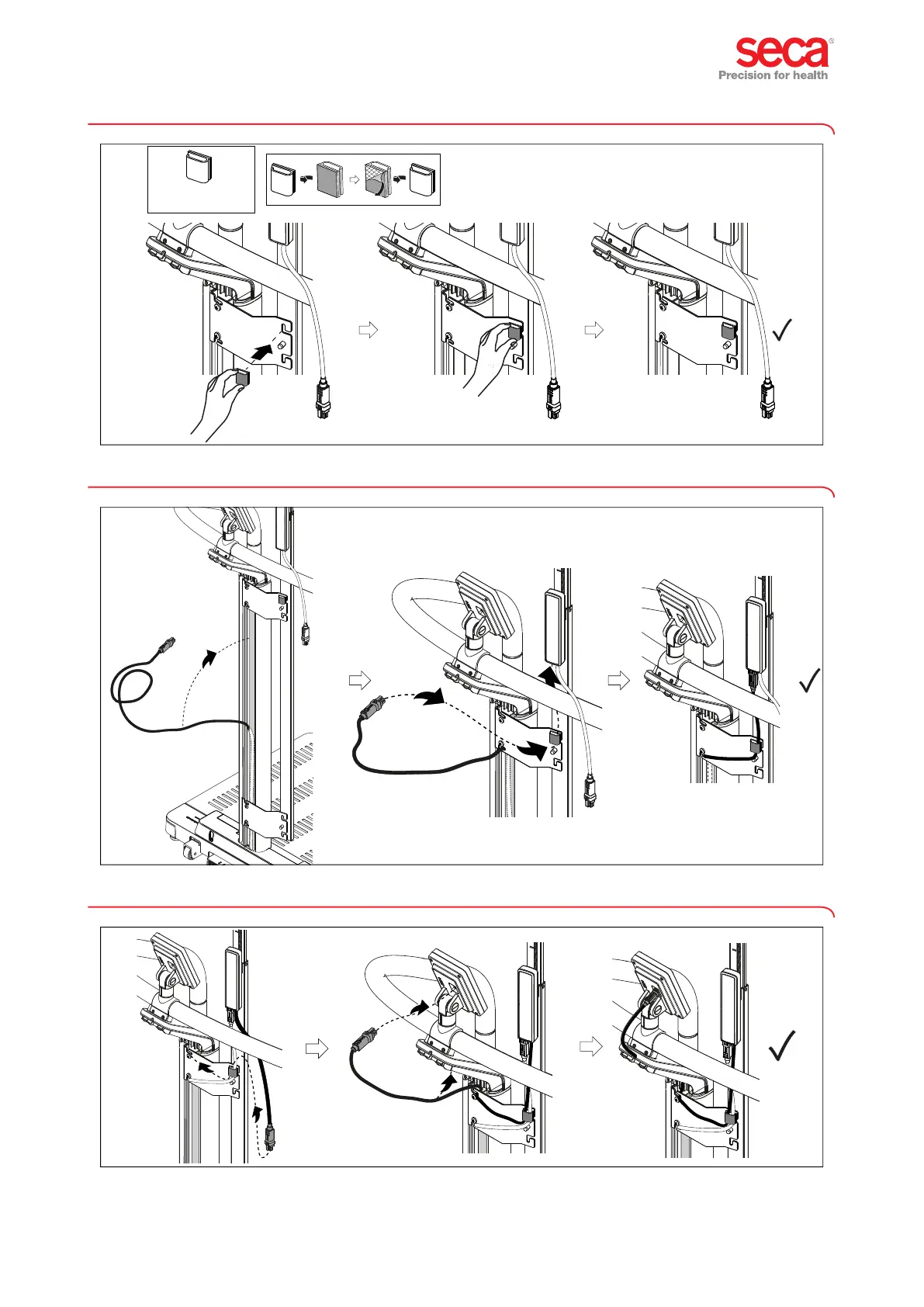 seca®
Precision for health