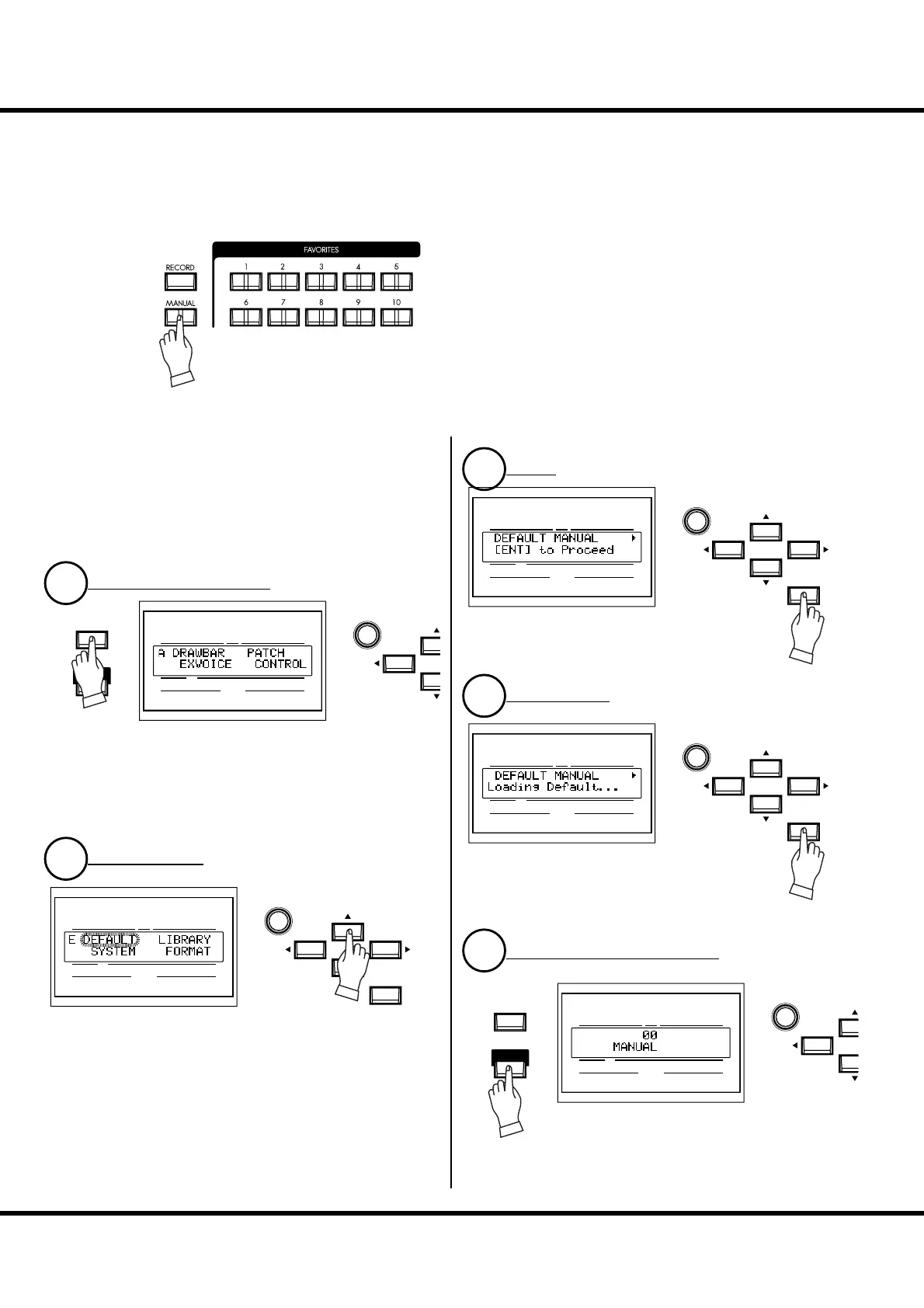 FAVORITES

RECORD

MANUAL

1 2 3 4 5

6 7 8 9 10

A DRAWBAR PATCH
EXVOICE CONTROL

E DEFAULT LIBRARY
SYSTEM FORMAT

DEFAULT MANUAL
[ENT] to Proceed

DEFAULT MANUAL
Loading Default...

00
MANUAL