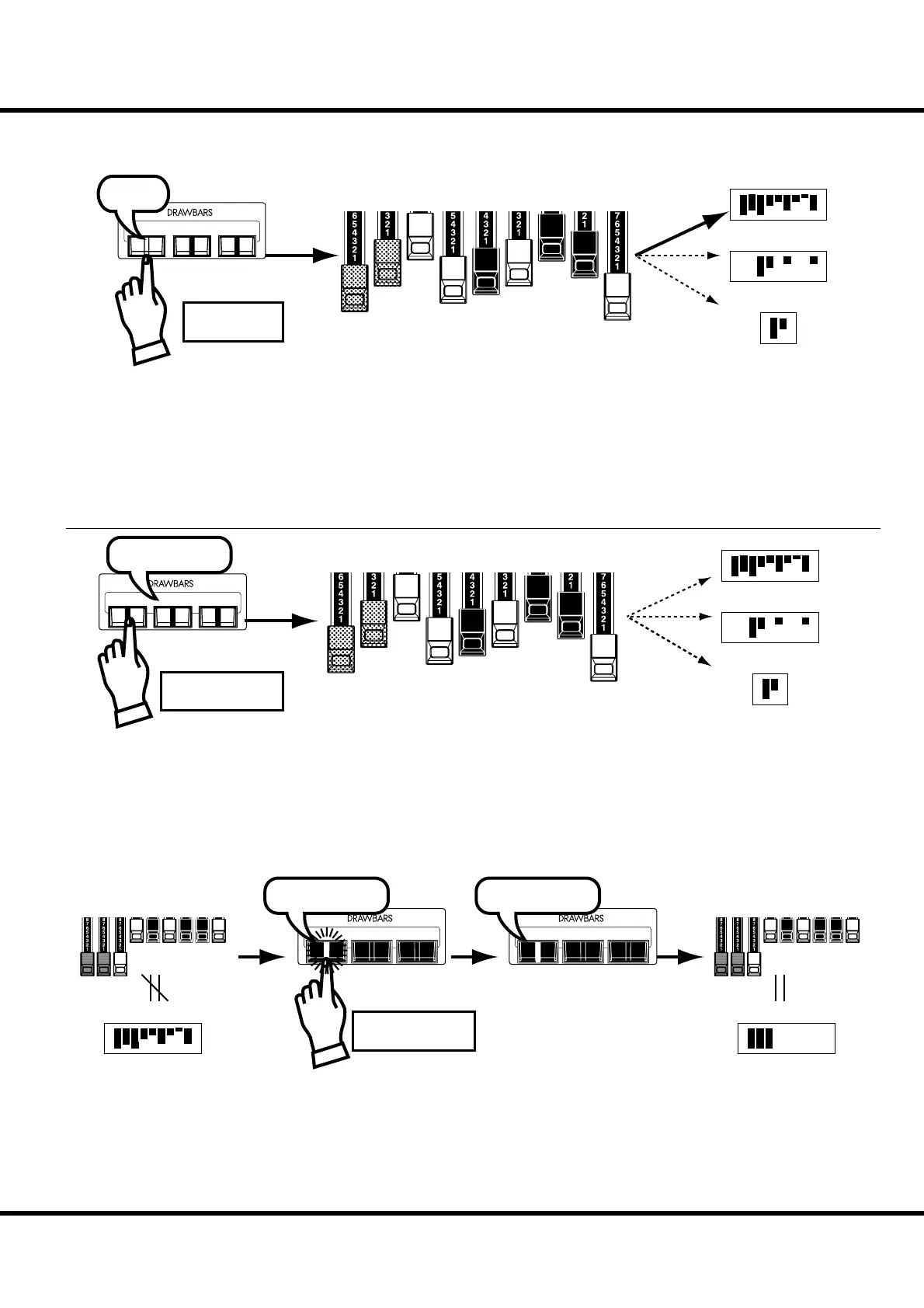 DRAWBARS

6 5 4 3 2 1
3 2 1
5 4 3 2 1
4 3 2 1
3 2 1
2 1
7 6 5 4 3 2 1

DRAWBARS

6 5 4 3 2 1
3 2 1
5 4 3 2 1
4 3 2 1
3 2 1
2 1
7 6 5 4 3 2 1

DRAWBARS

DRAWBARS