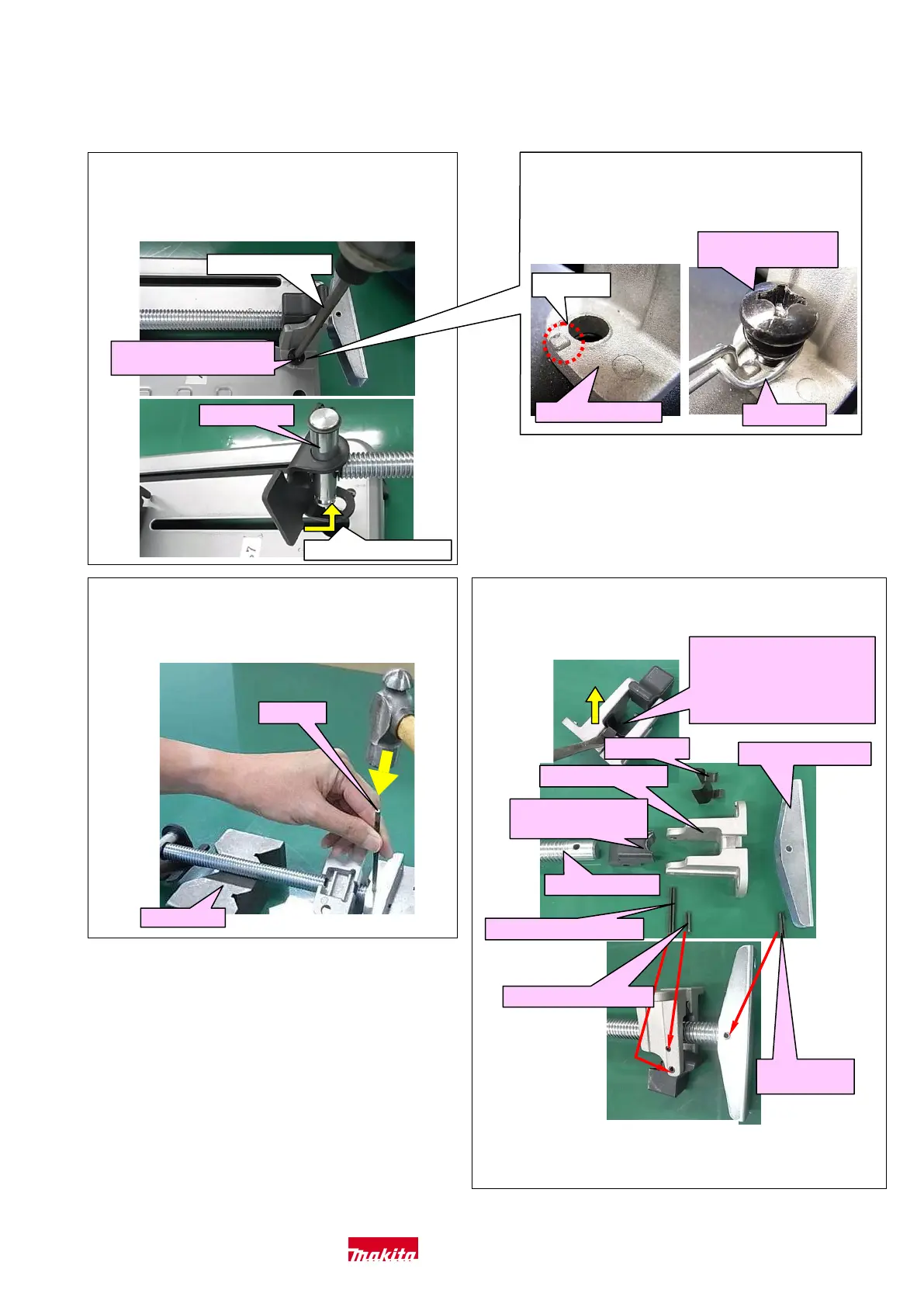 makita