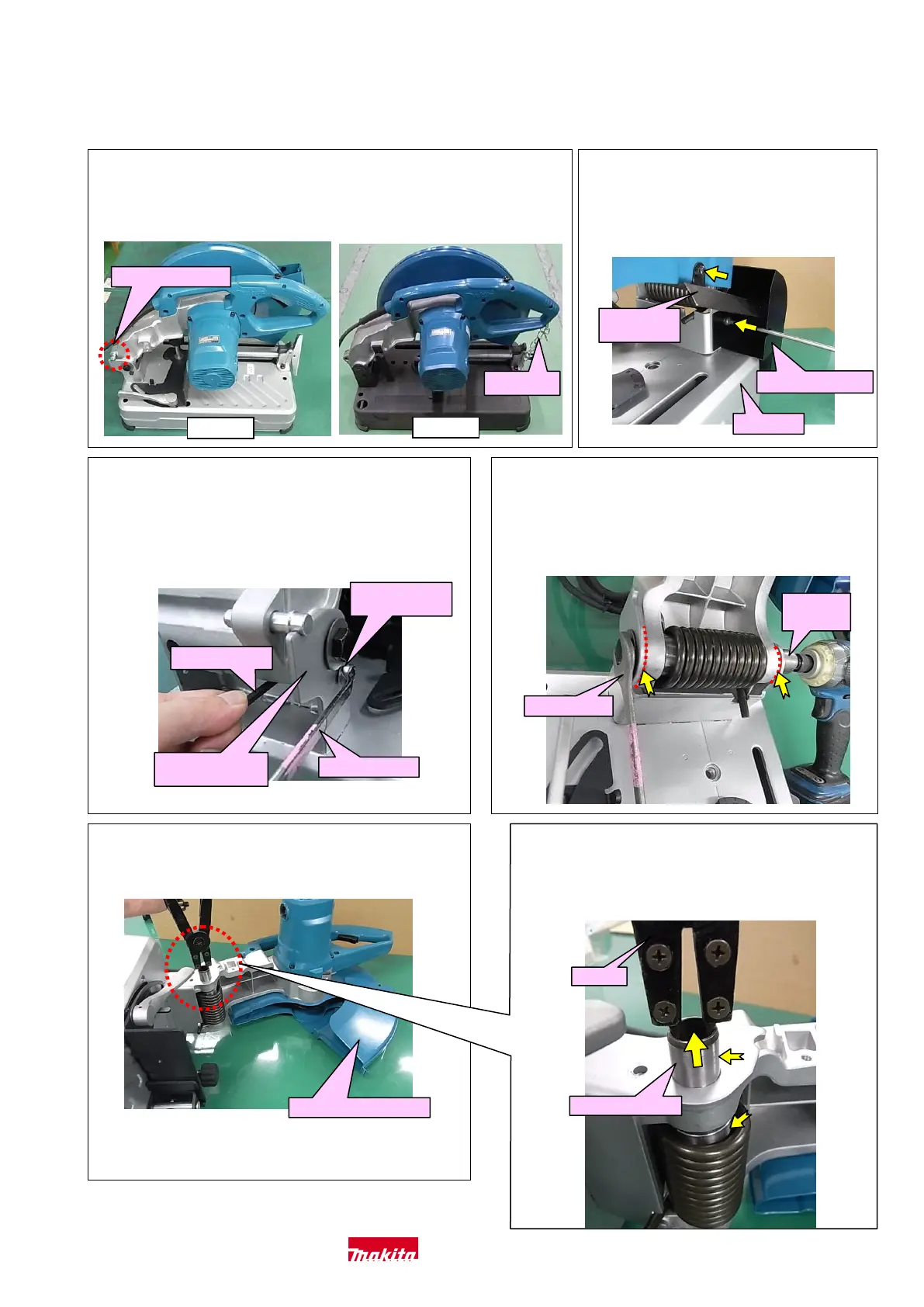 makita