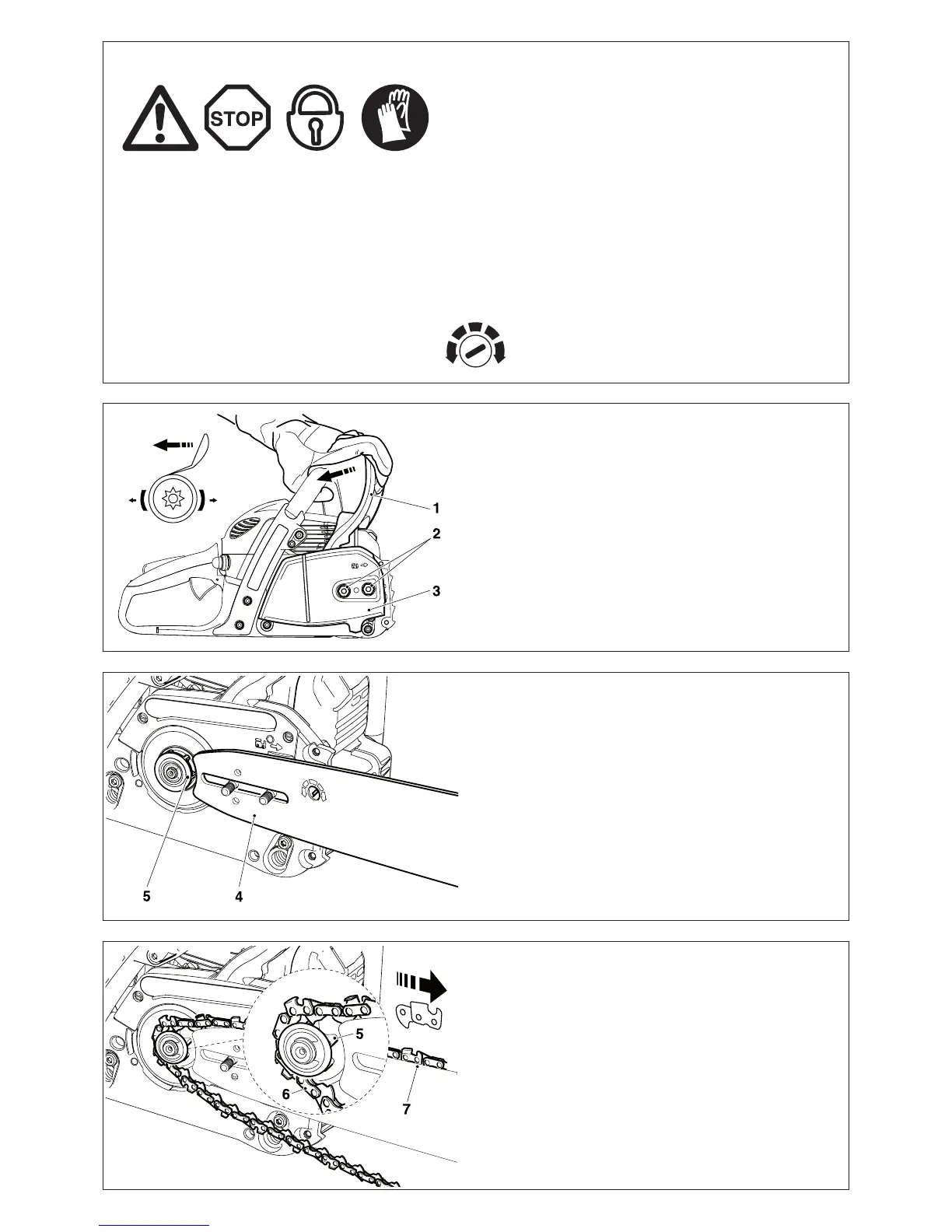 STOP

1
2
3

5
4

5
6
7