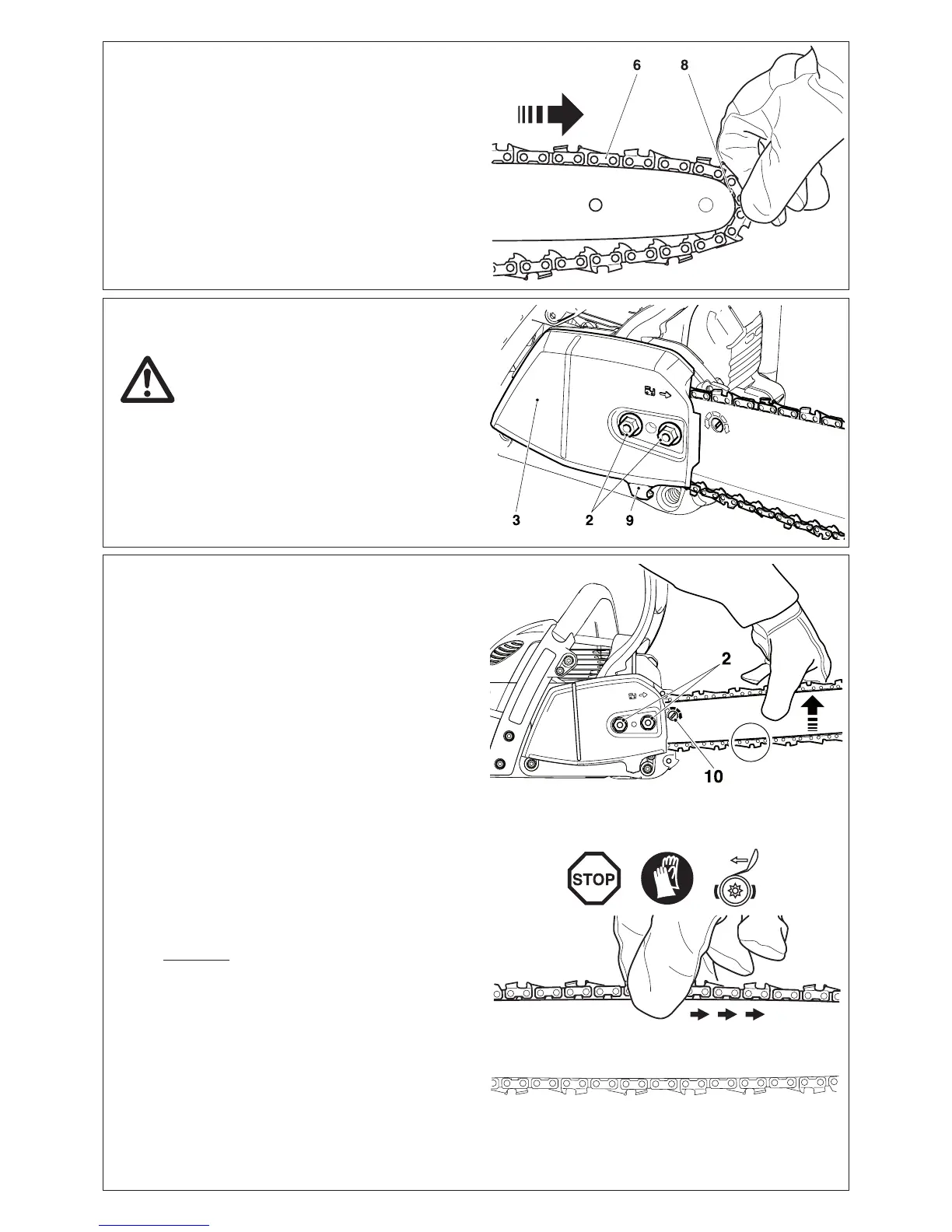 6
8

3
2
9

2
10

STOP