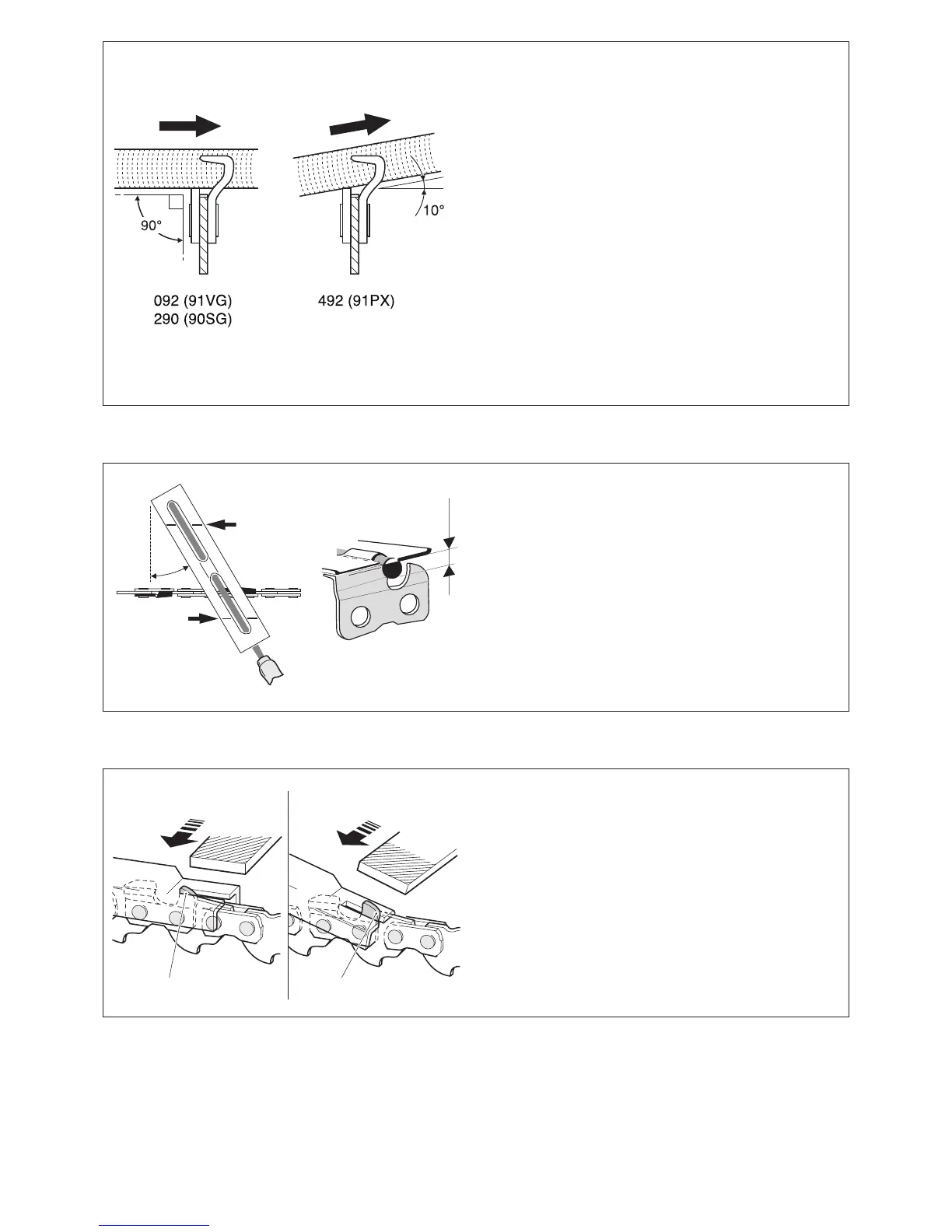 90°

10°

092 (91VG)
290 (90SG)

492 (91PX)