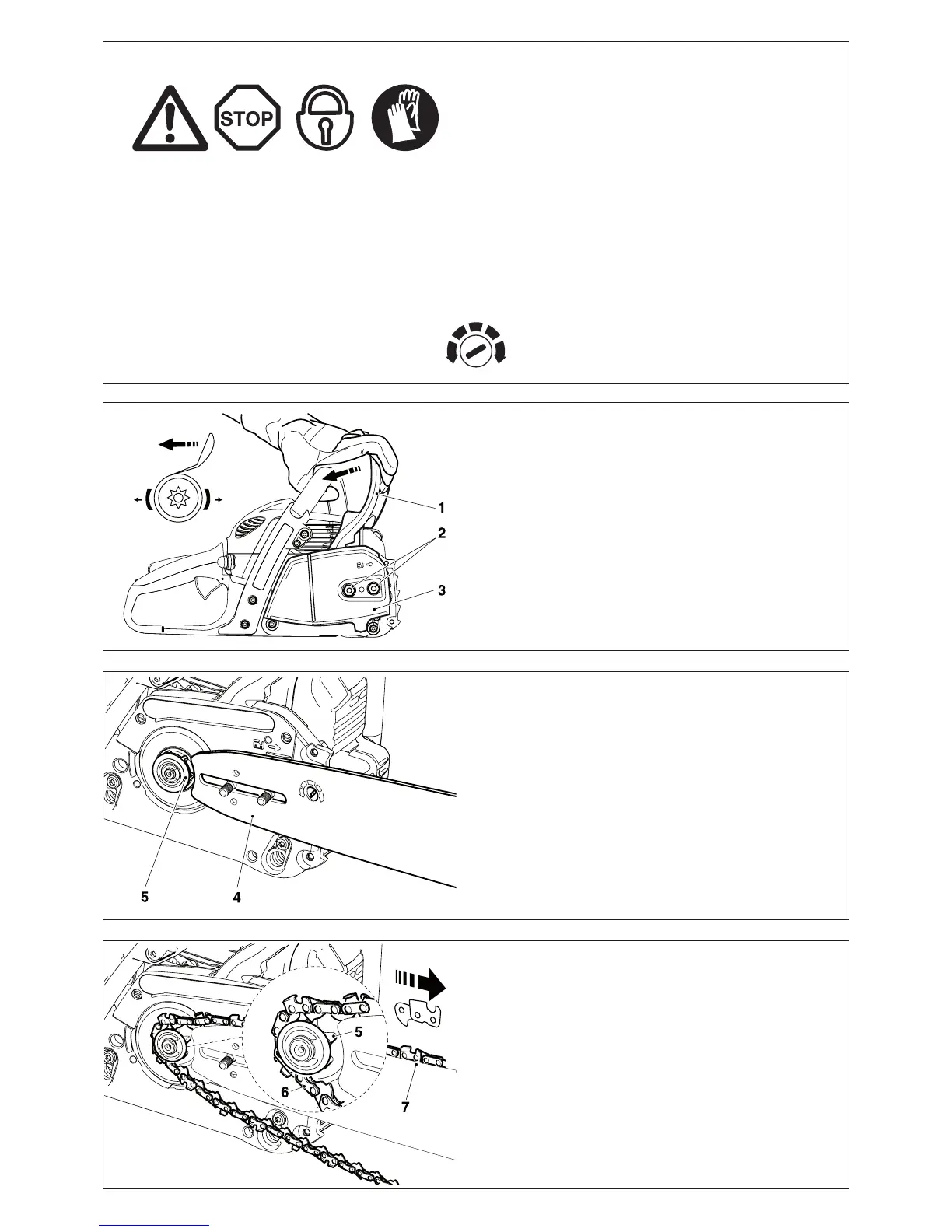 STOP

1
2
3

5
4

5
6
7