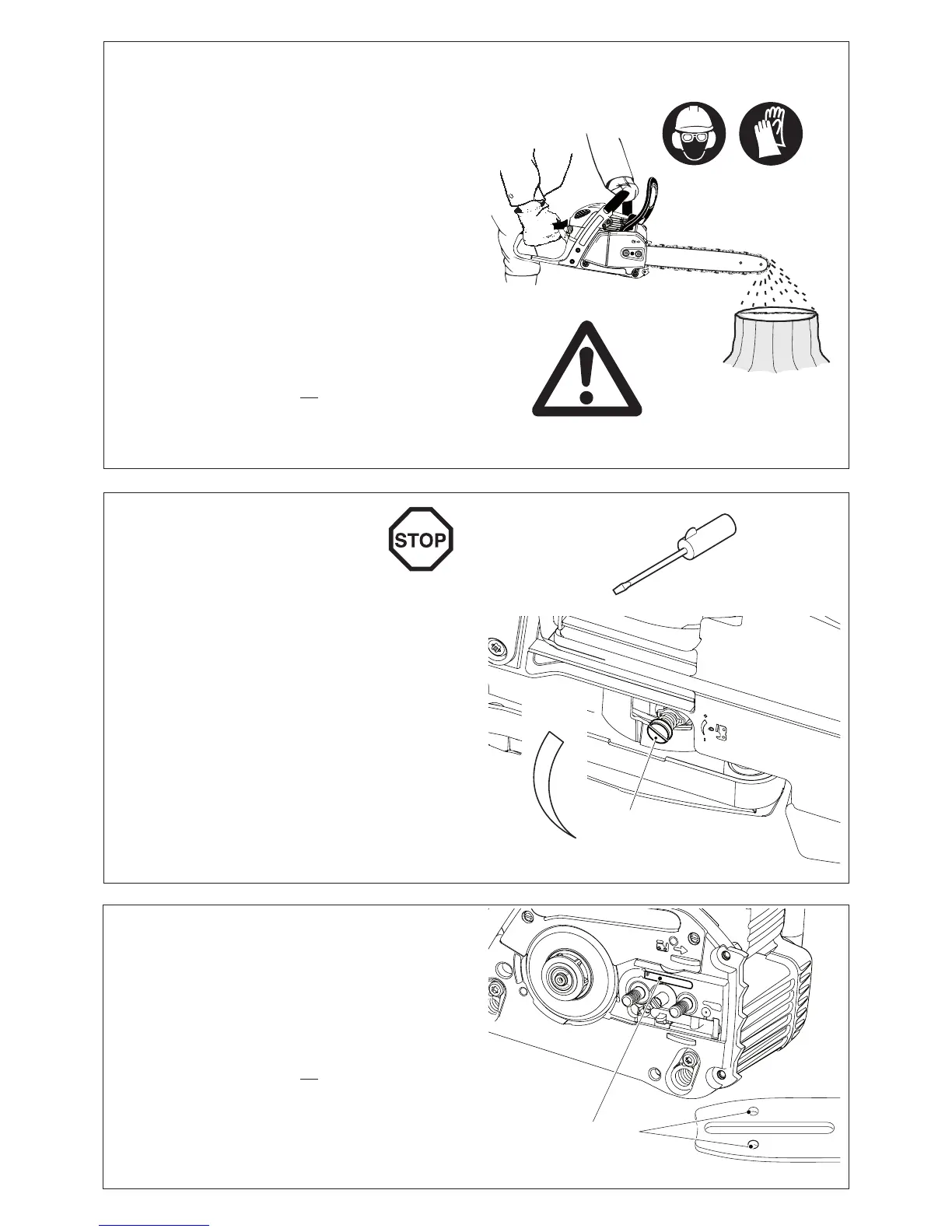 STOP