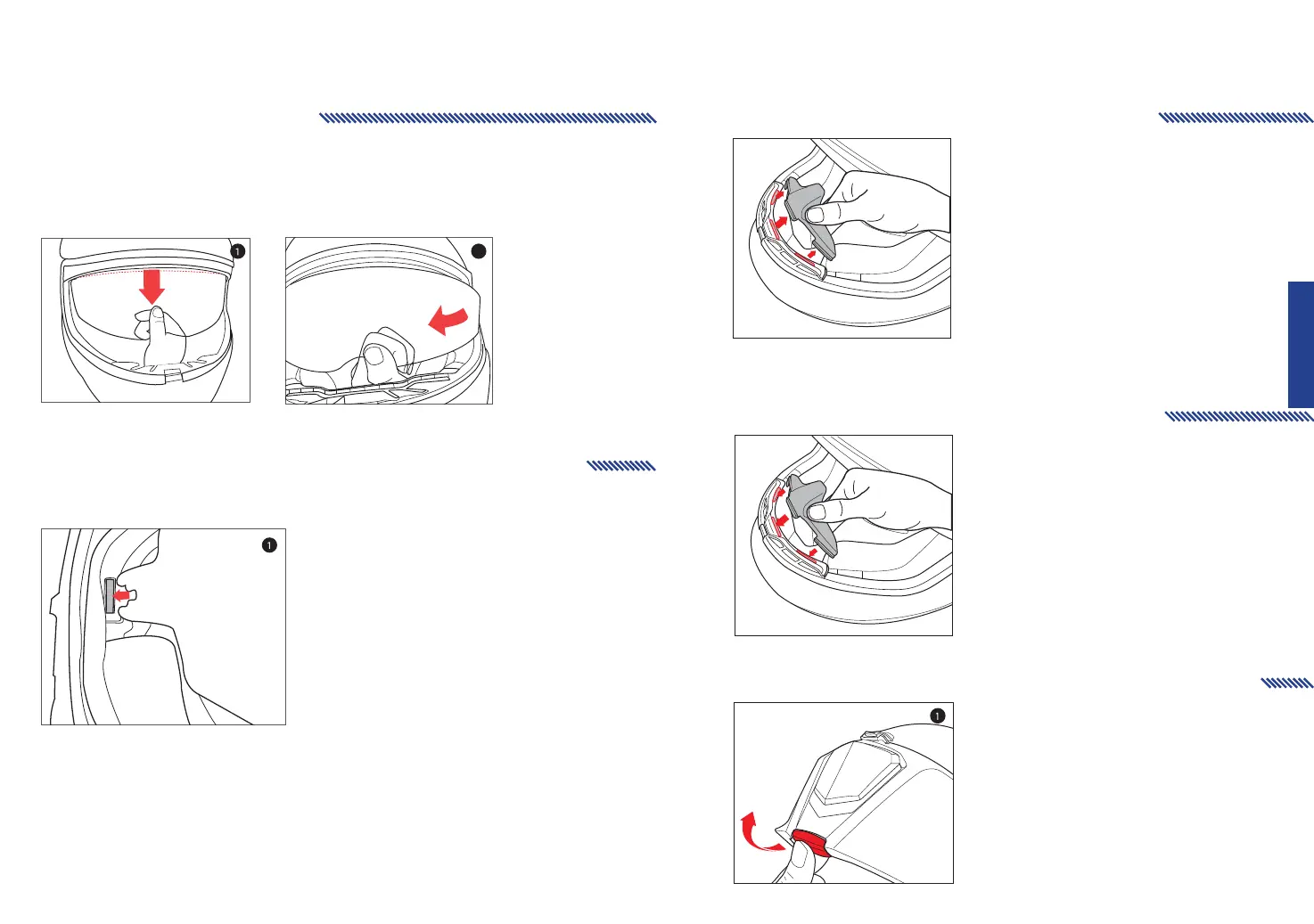 1

1

1