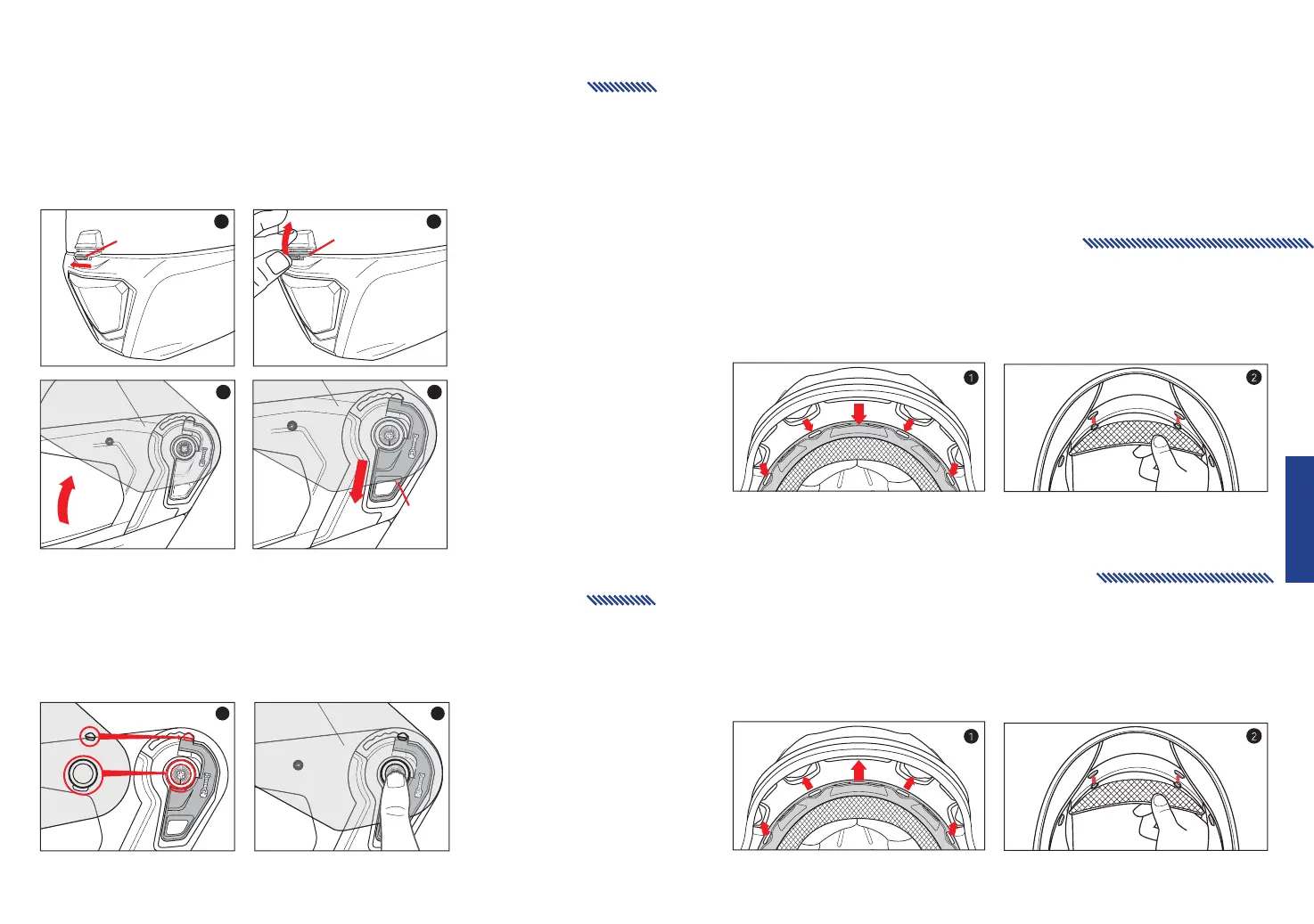 1

2

1

2