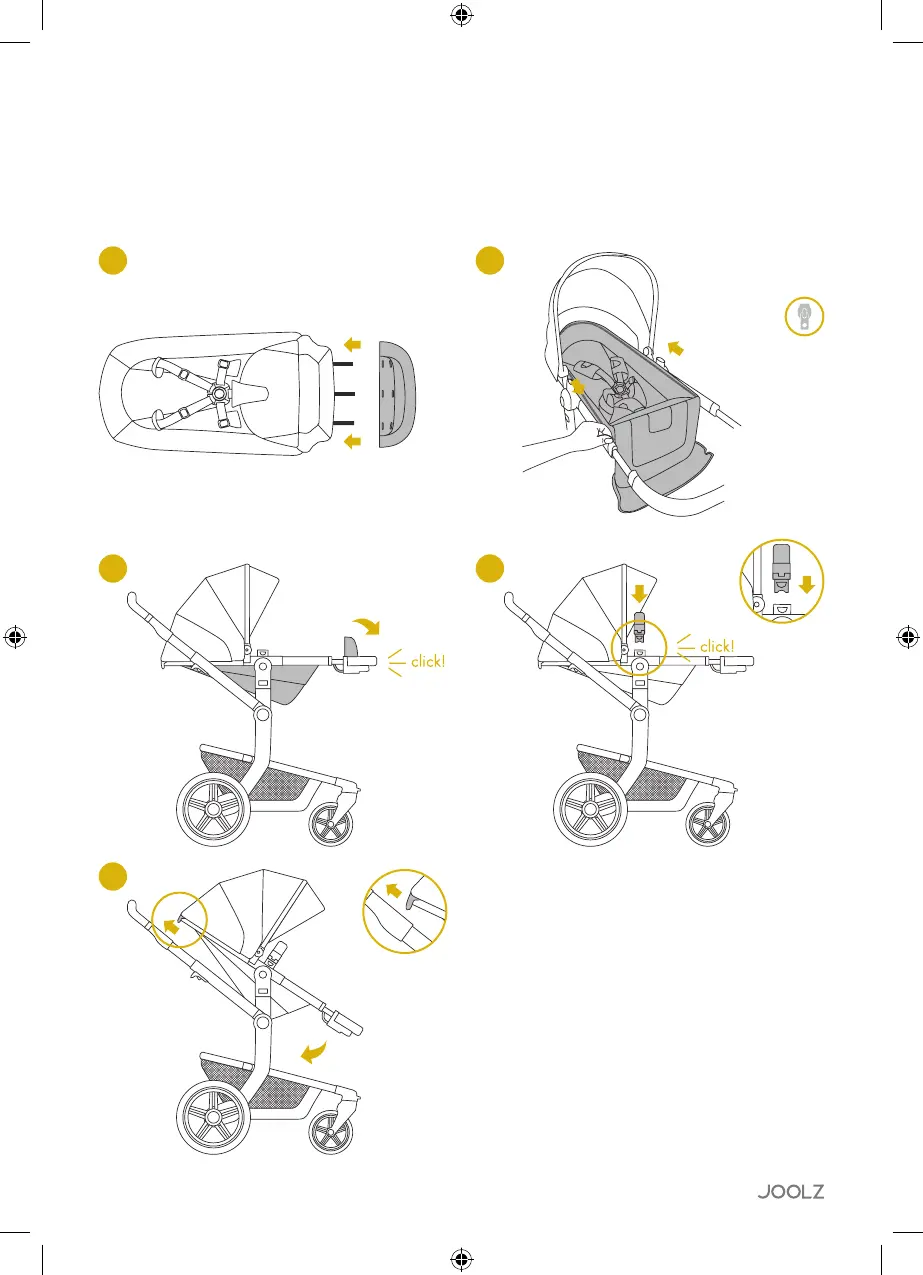 click!

click!

JOOLZ