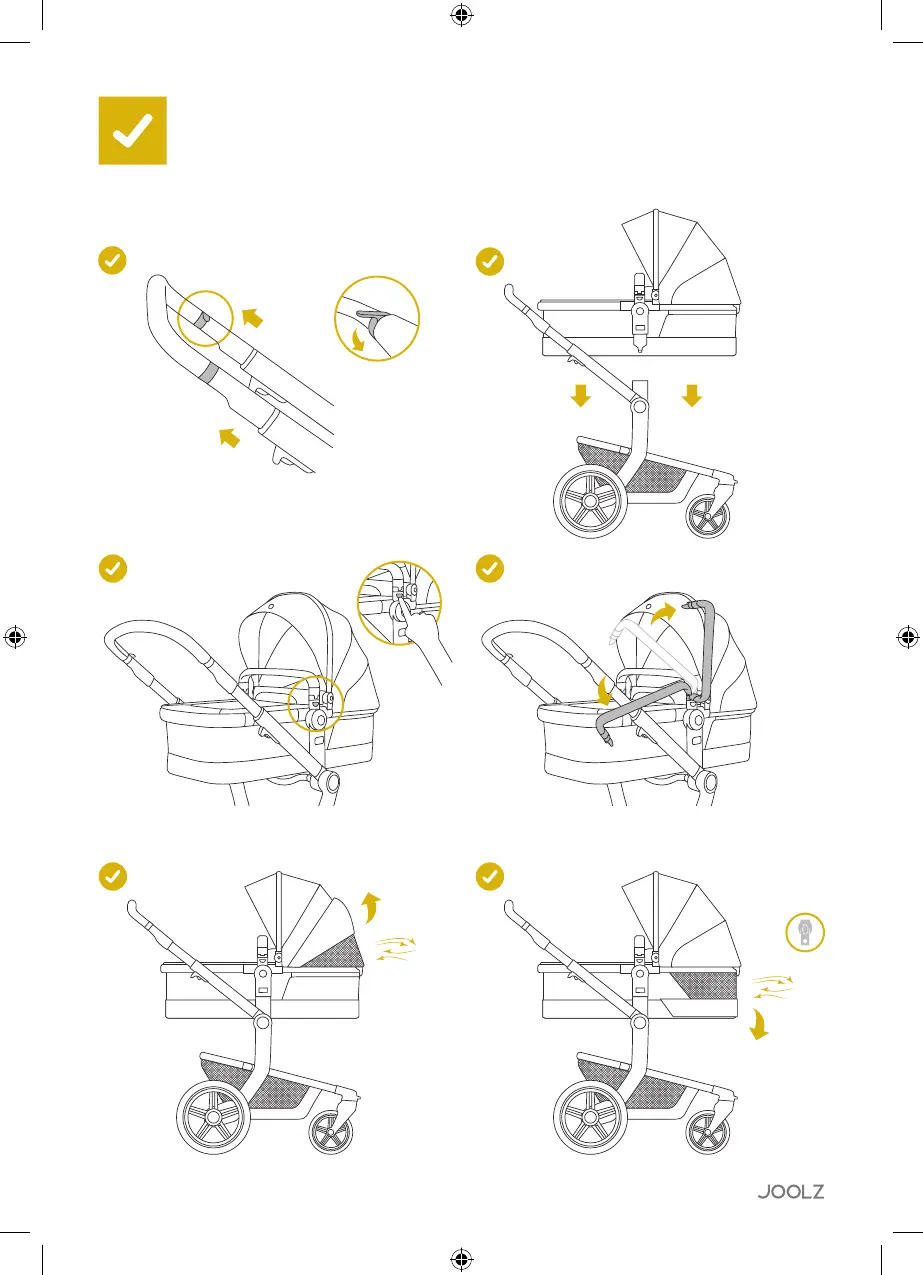 JOOLZ