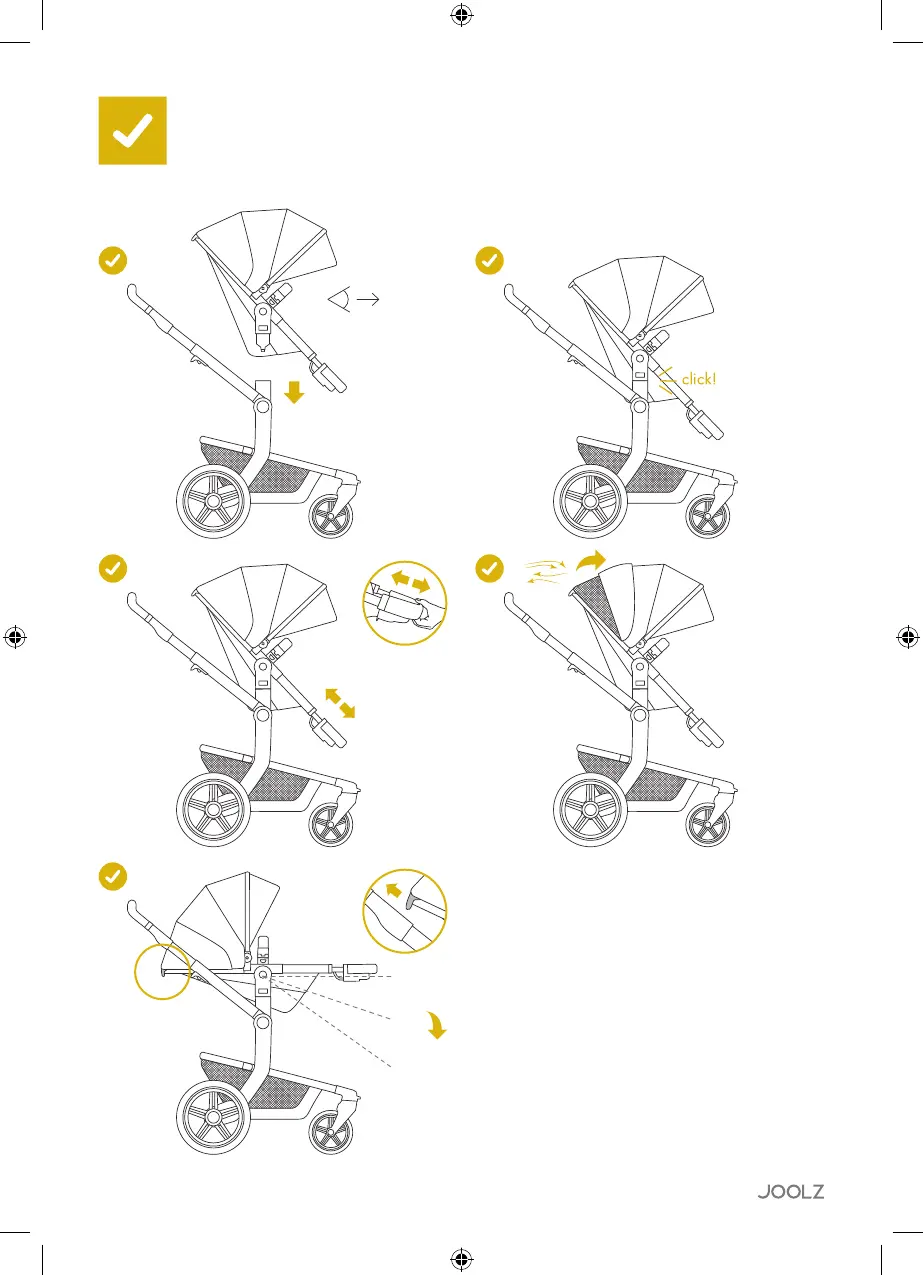 click!

JOOLZ