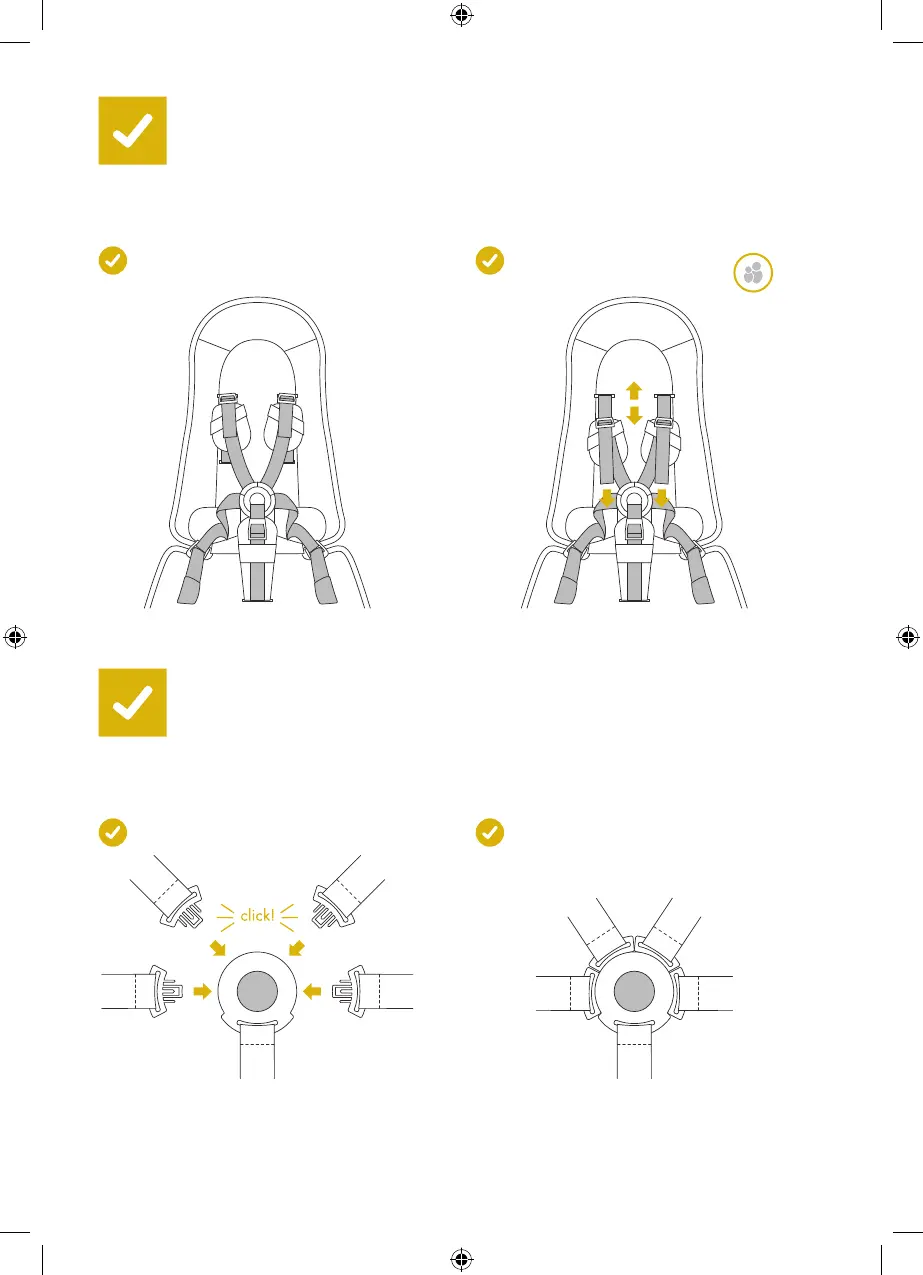 click!