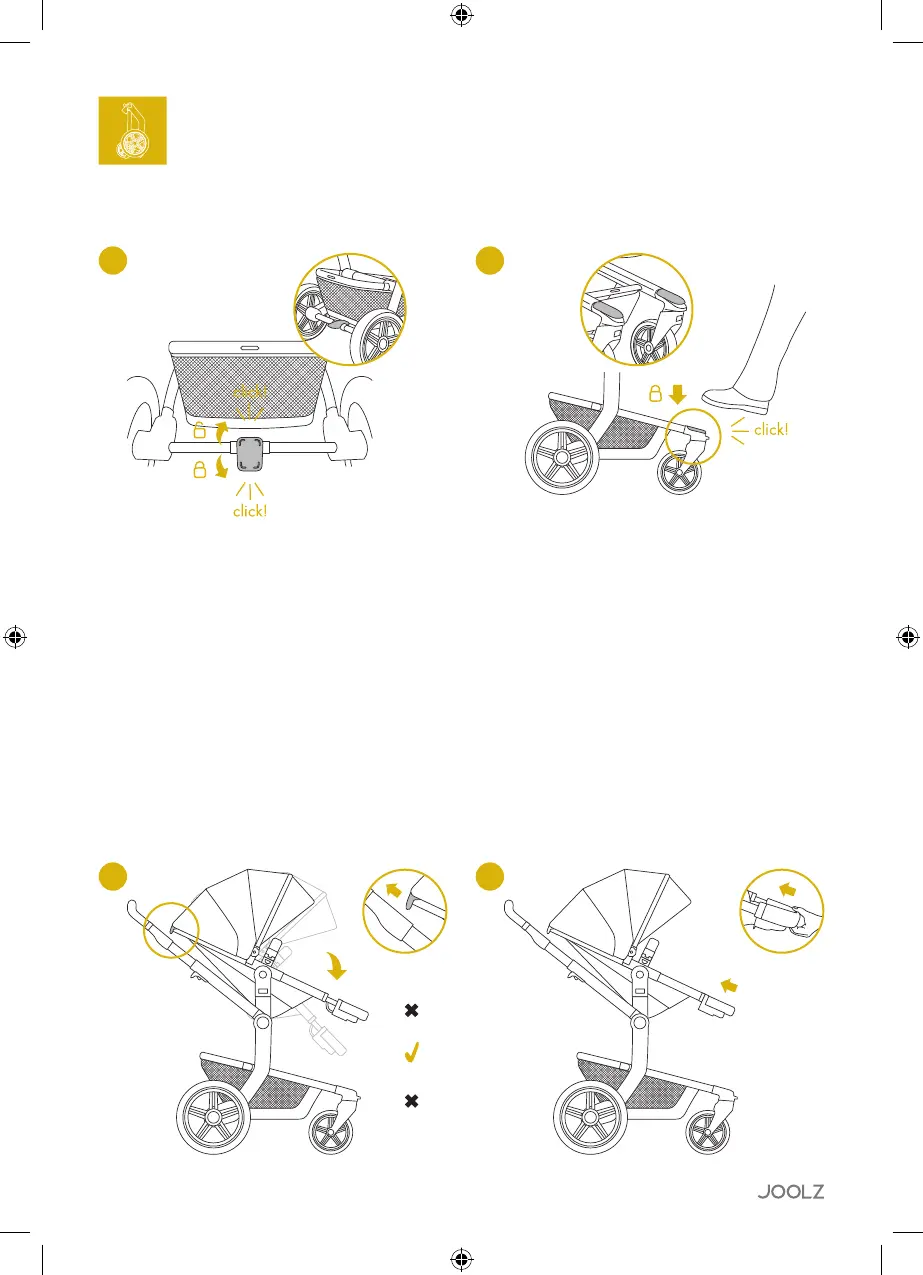 click!

click!

JOOLZ