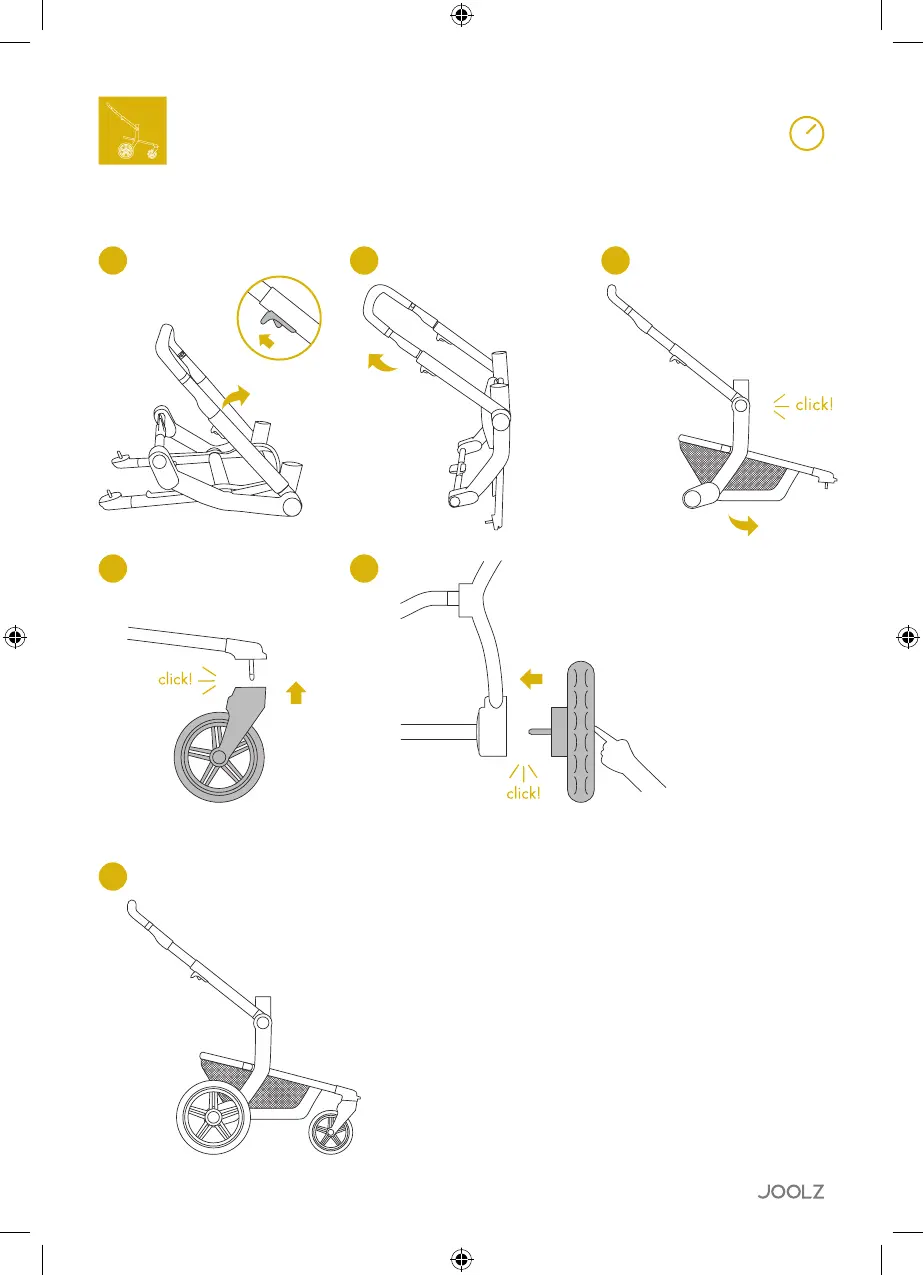 click!

click!

click!

JOOLZ