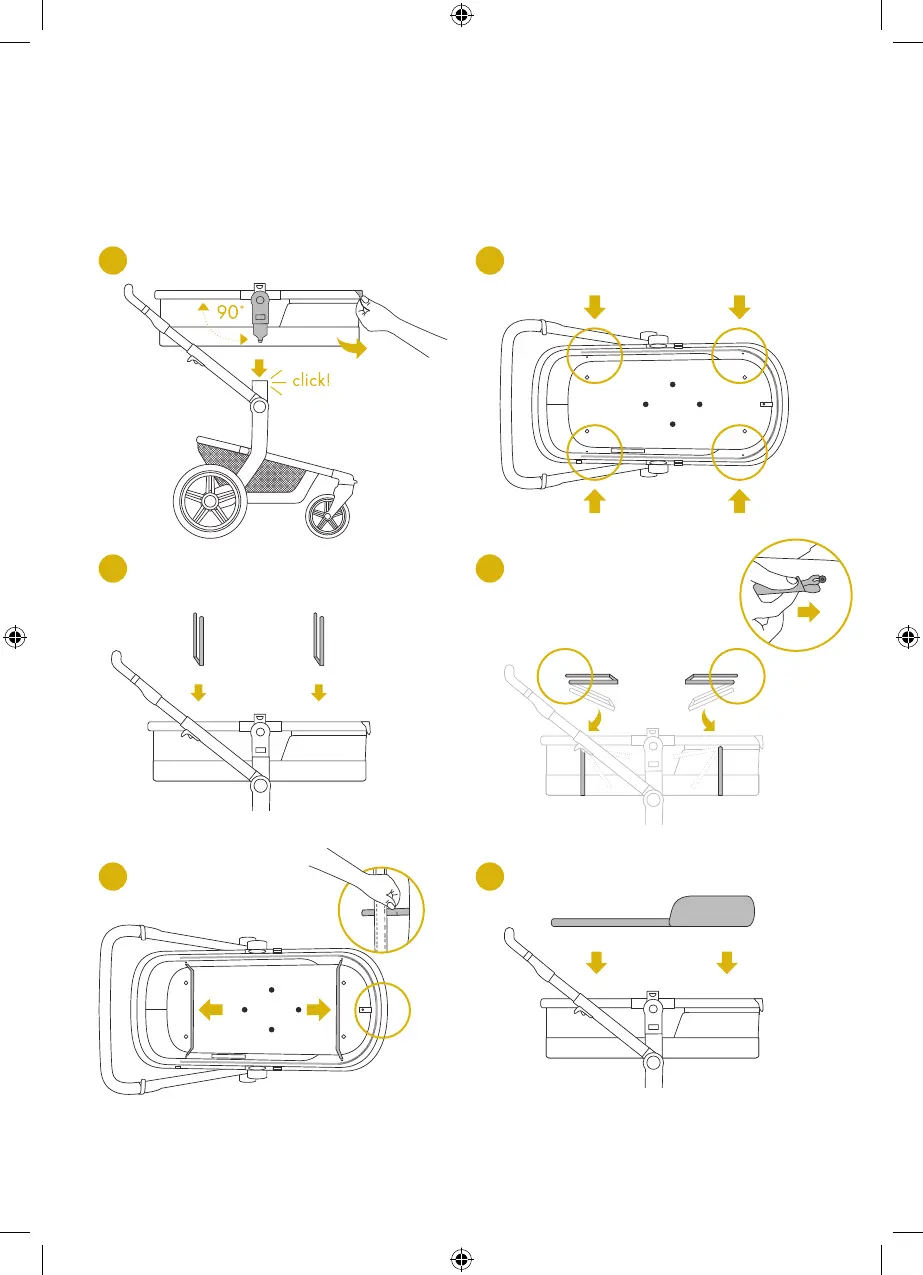 90°

click!