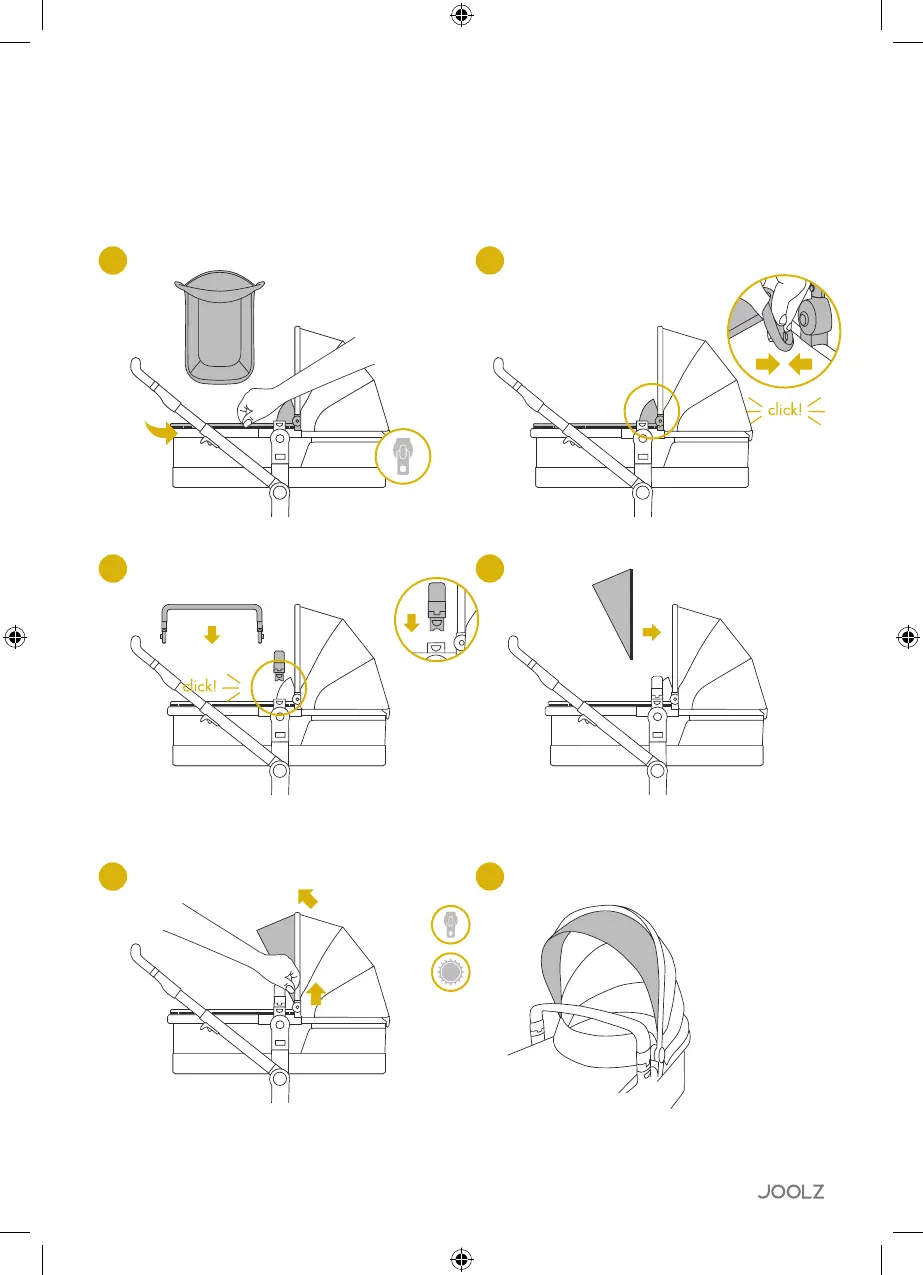 click!

click!

JOOLZ