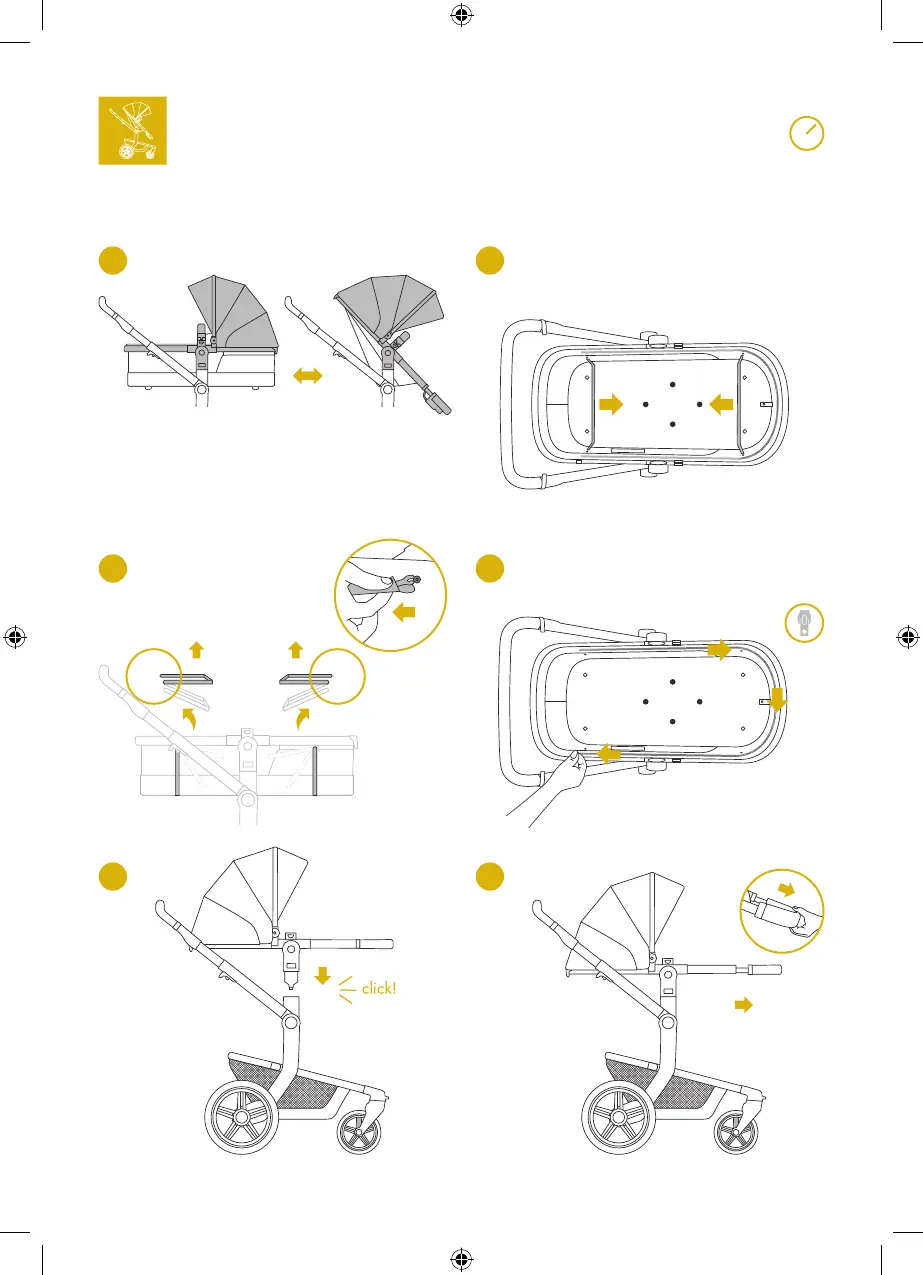 click!