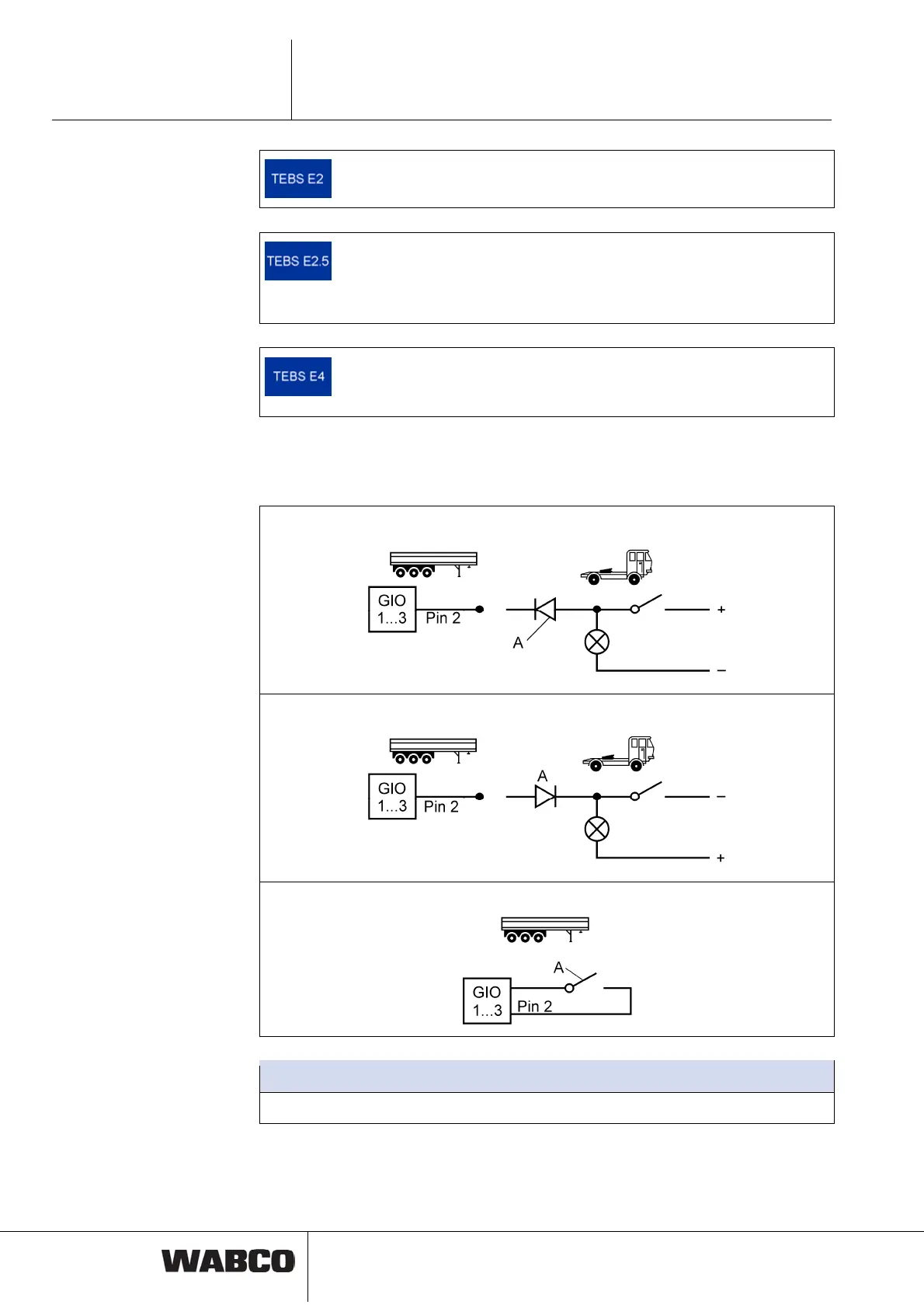 TEBS E2

TEBS E2.5

TEBS E4

GIO 1...3

Pin 2

A

+

–

GIO 1...3

Pin 2

A

–

+

A

GIO 1...3

Pin 2

WABCO