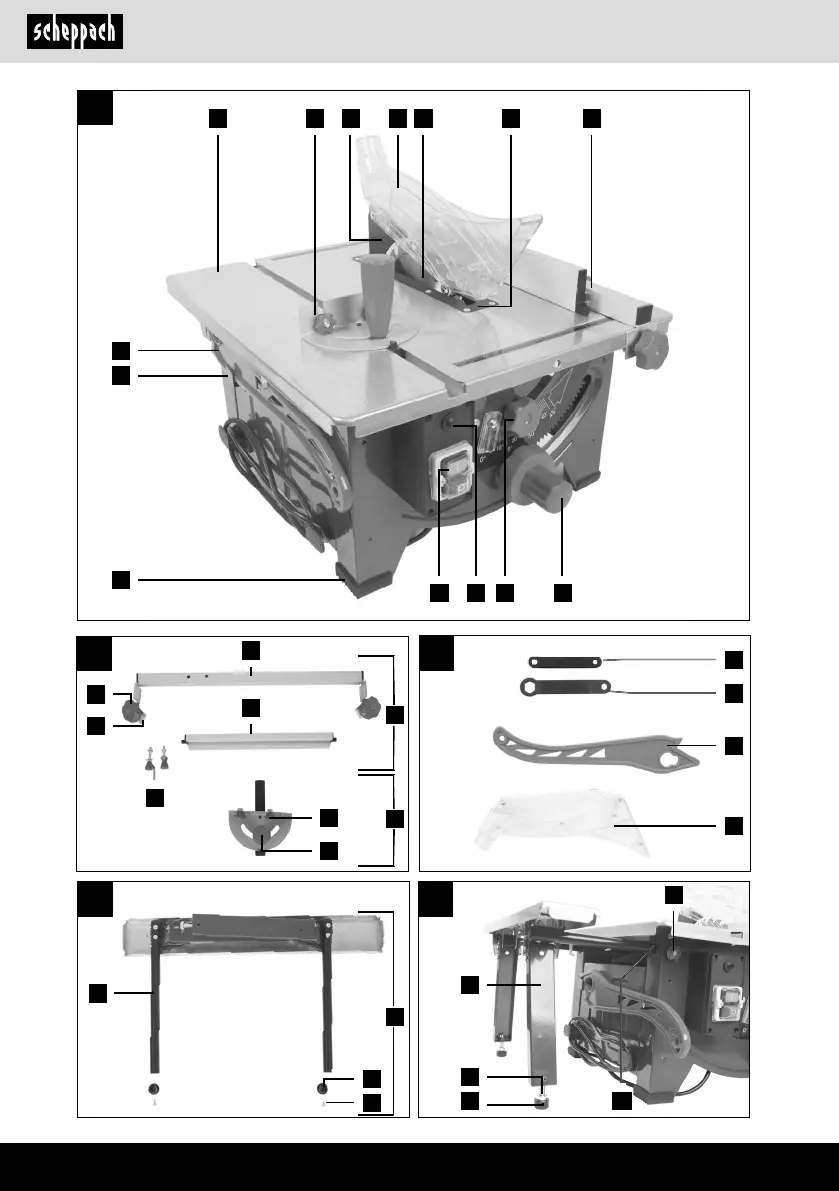 scheppach