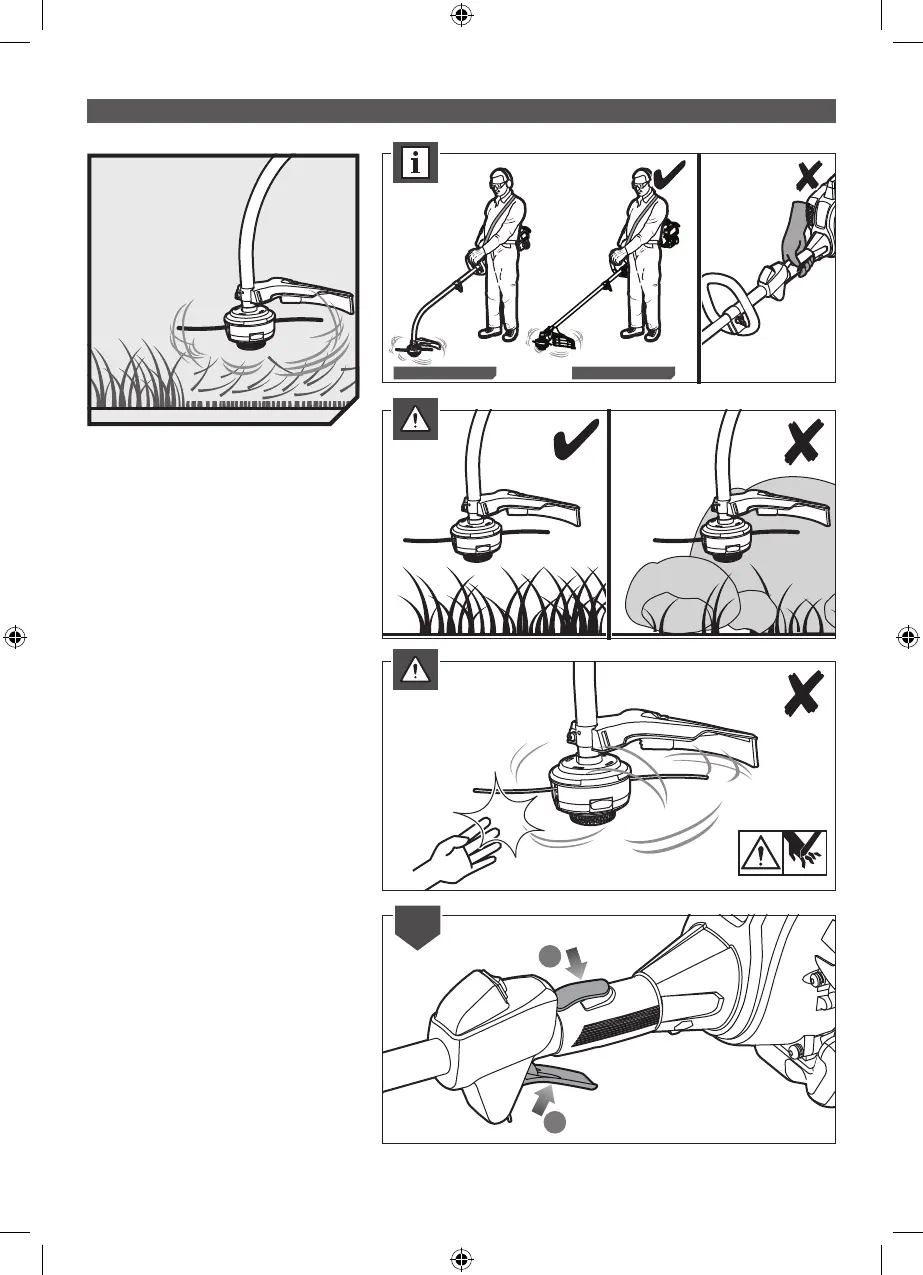 i