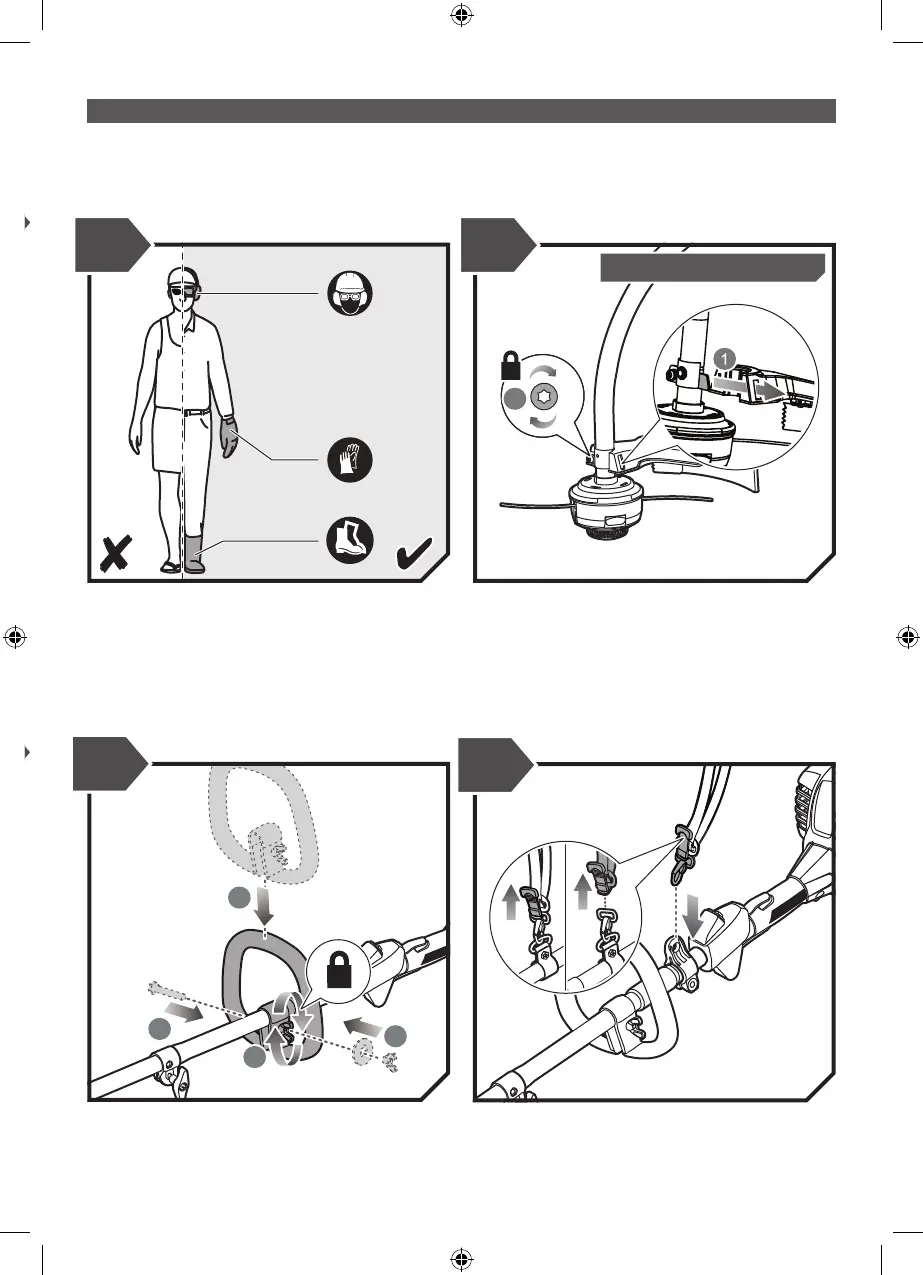 1