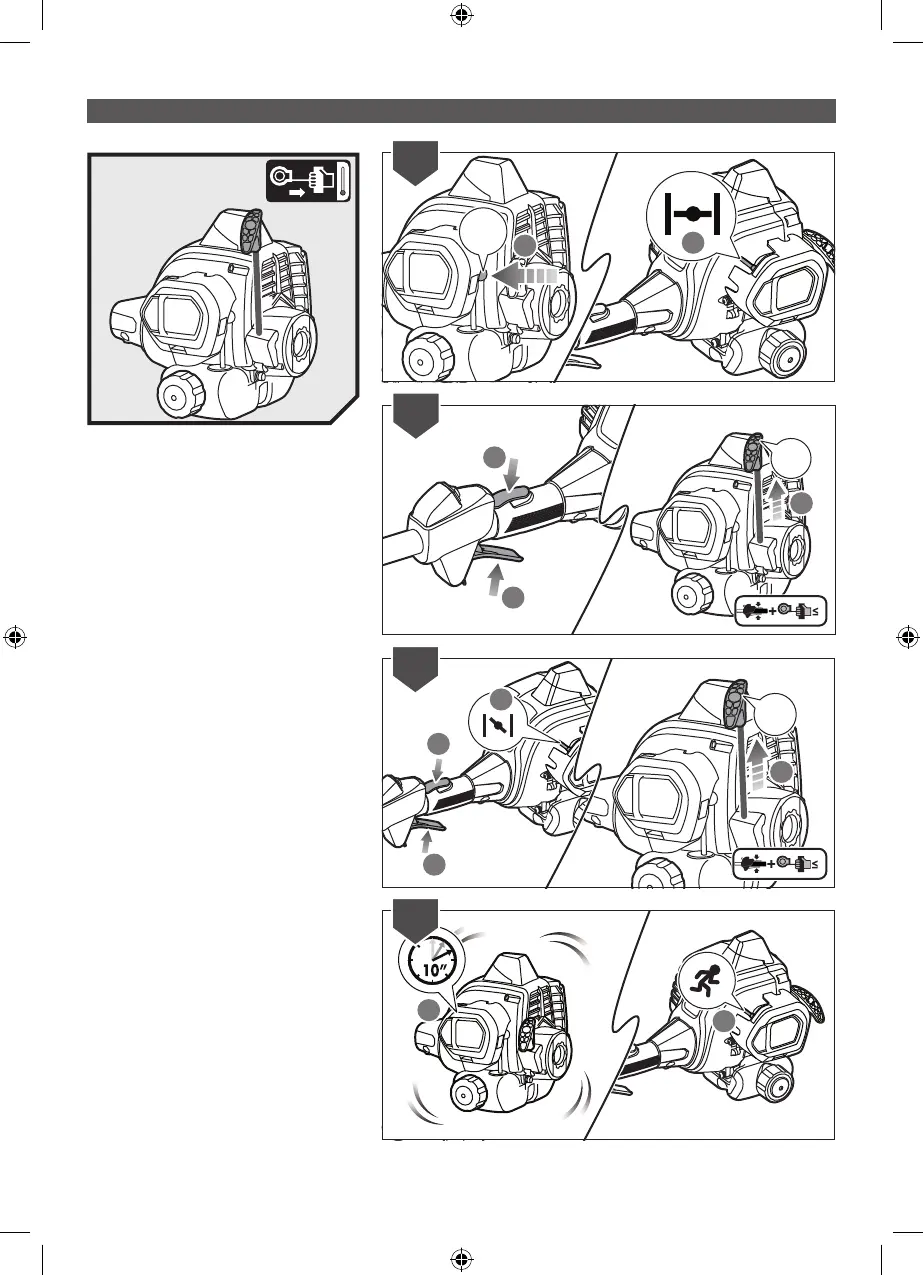 10″