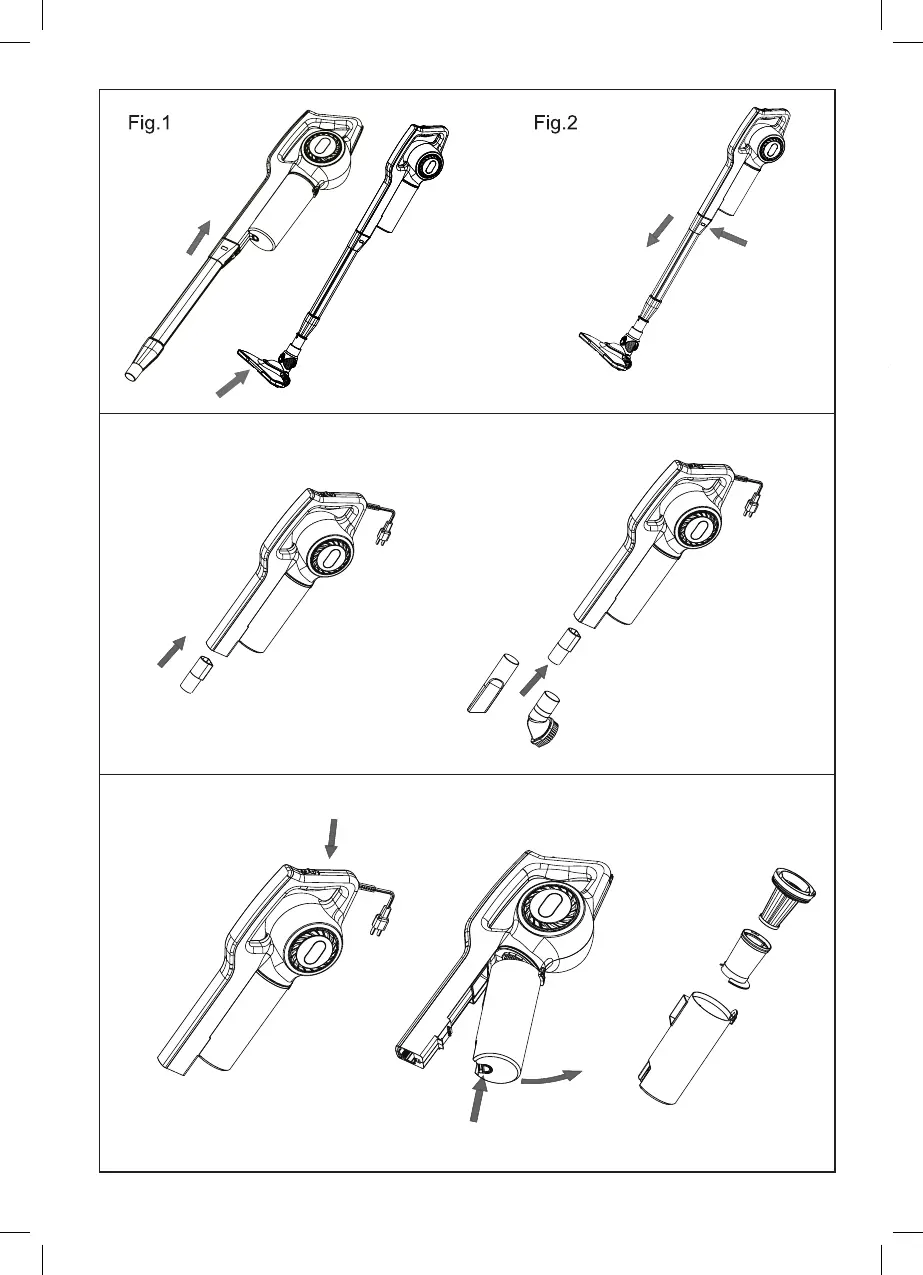 Fig.1

Fig.2