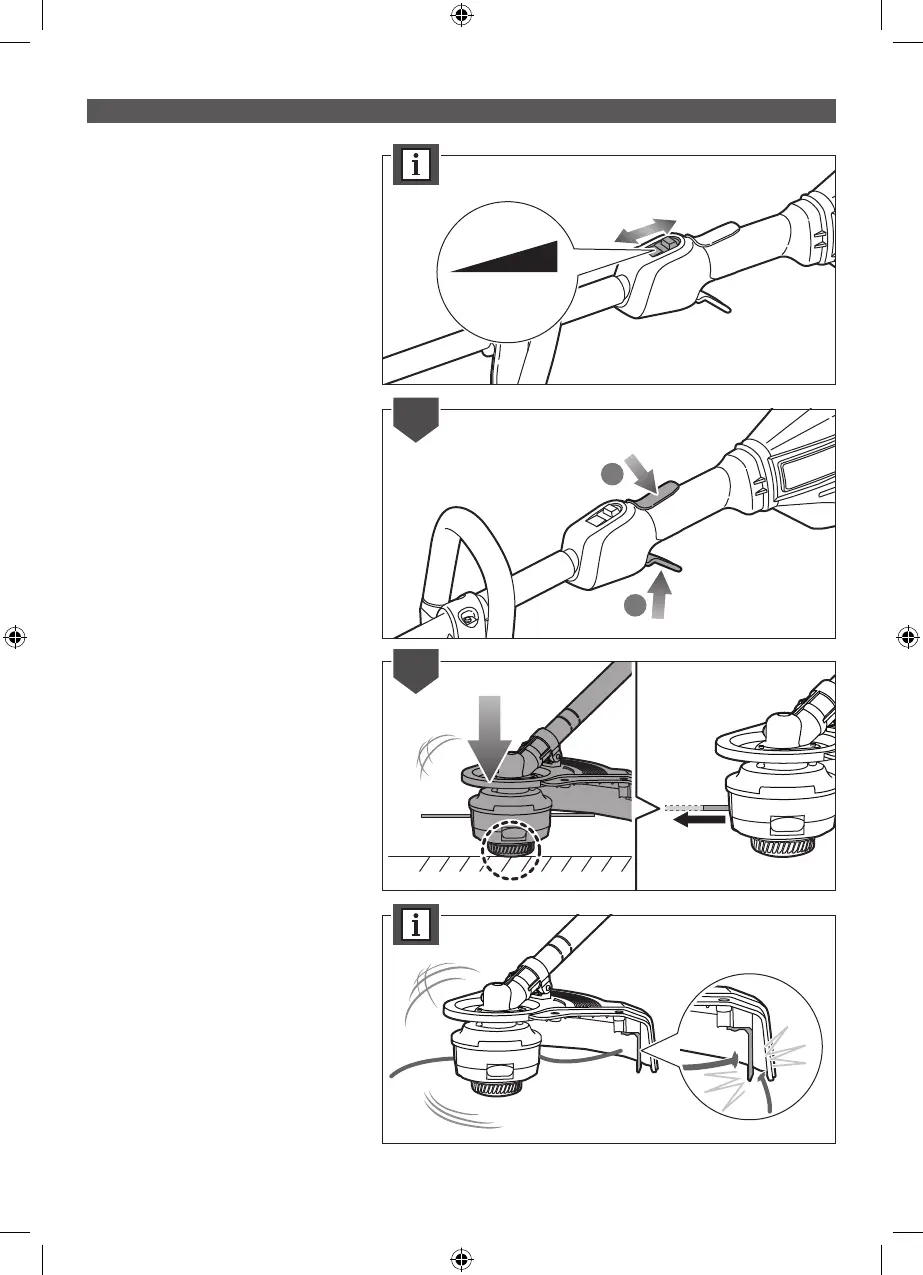 i

i