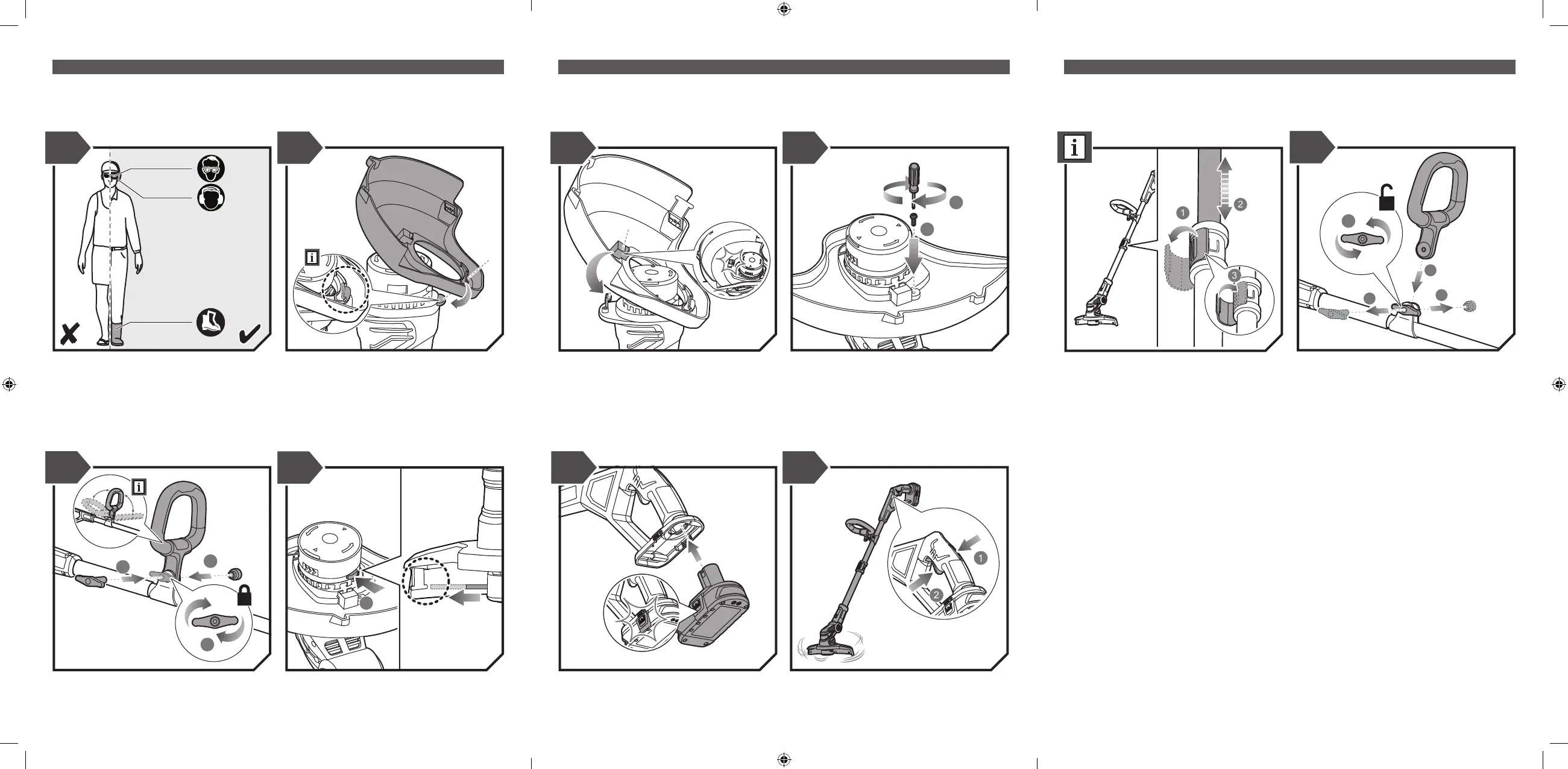 i

i

1

2

3

i

1

2