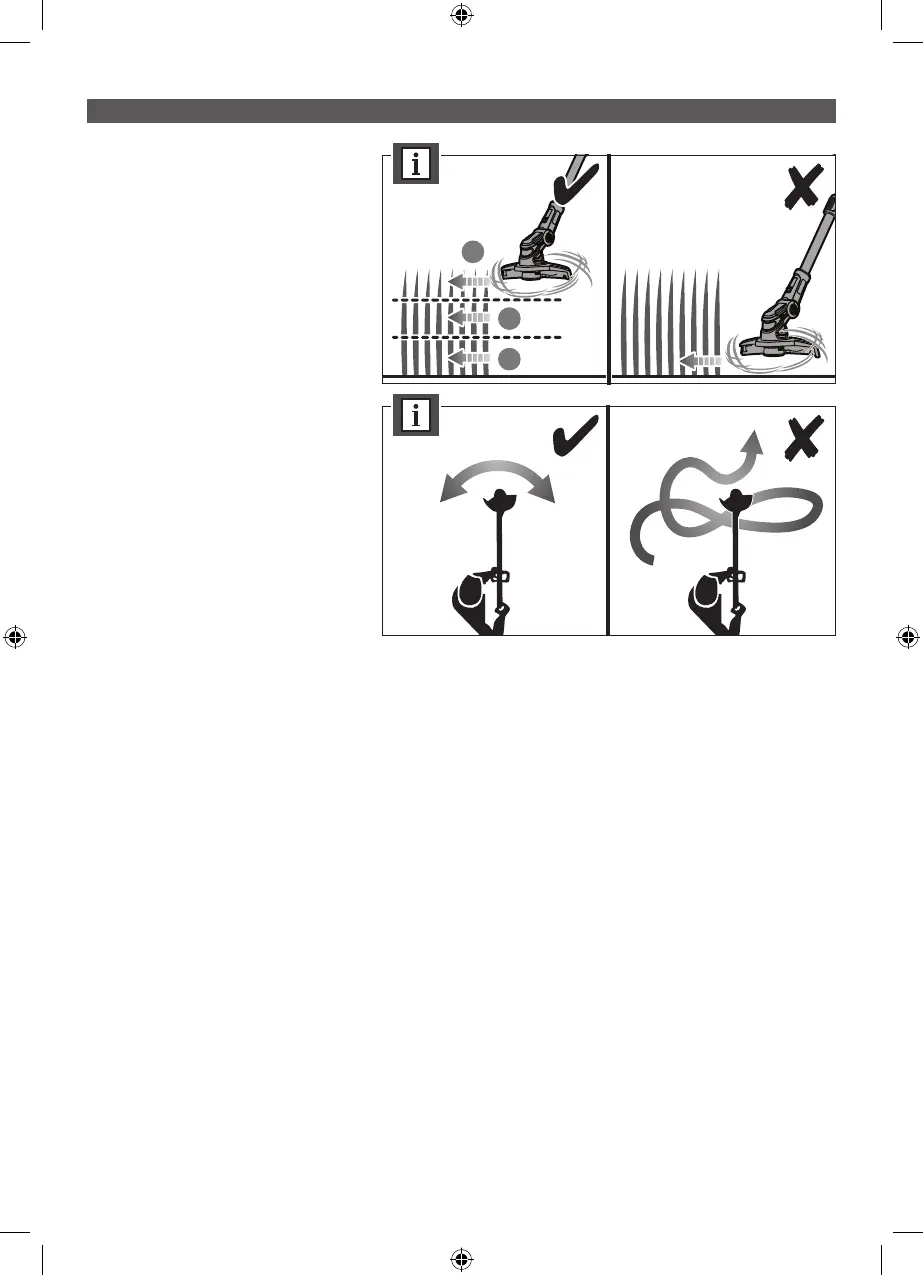 i

i